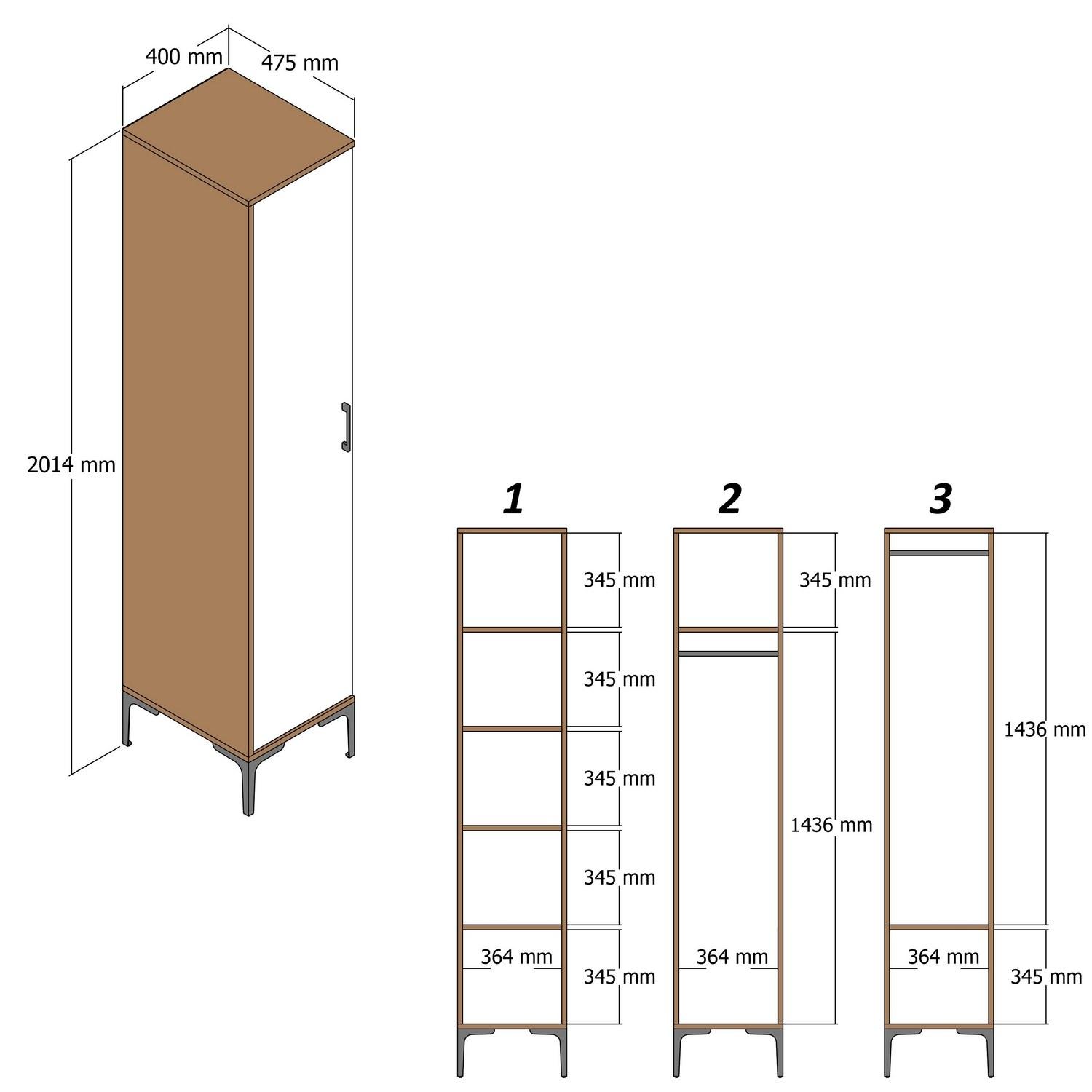 400 mm
475 mm
2014 mm

1
345 mm
345 mm
345 mm
345 mm
364 mm
345 mm

2
345 mm
1436 mm
364 mm

3
1436 mm
364 mm
345 mm