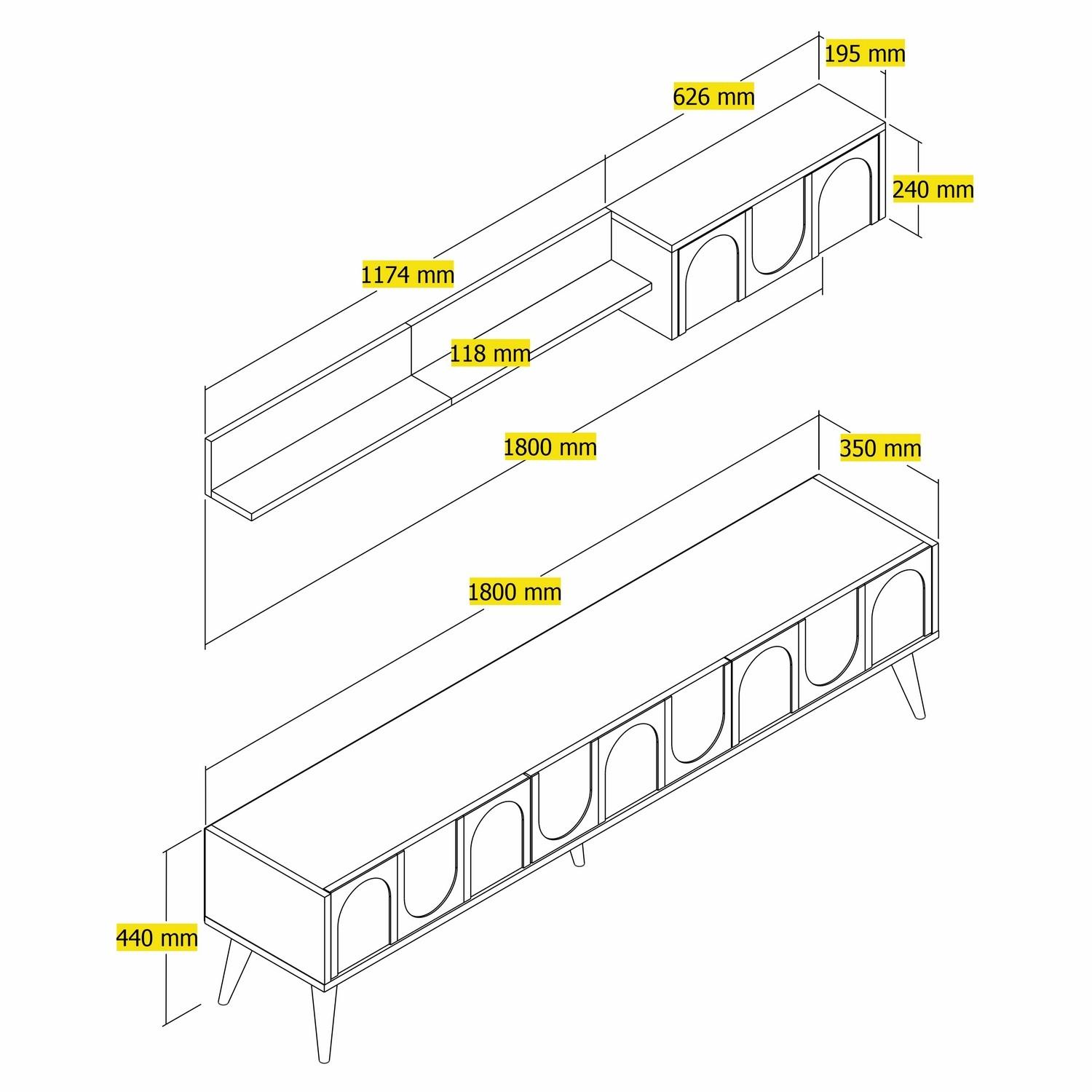 195 mm

626 mm

240 mm

1174 mm

118 mm

1800 mm

350 mm

1800 mm

440 mm