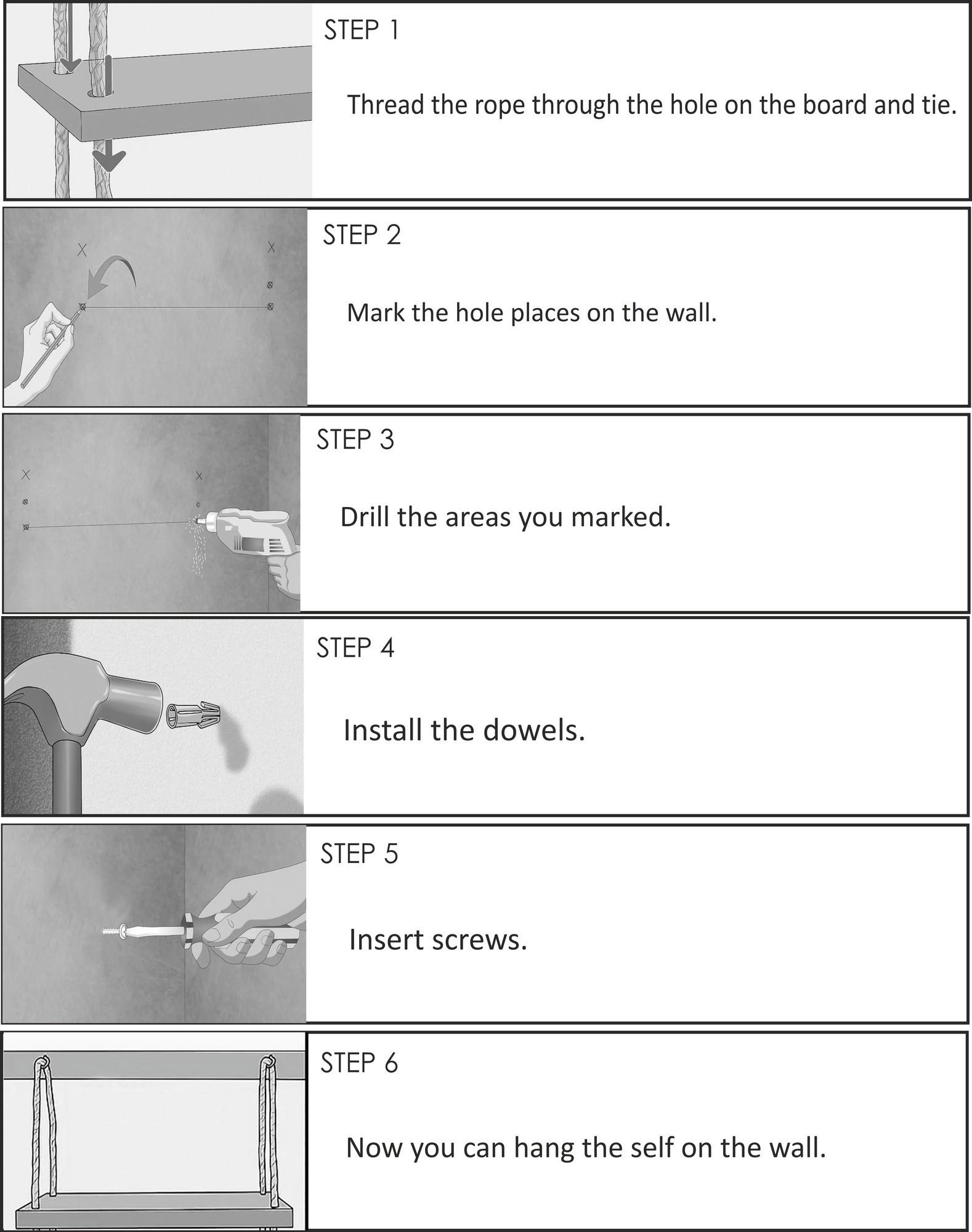 STEP 1

Thread the rope through the hole on the board and tie.

STEP 2

Mark the hole places on the wall.

STEP 3

Drill the areas you marked.

STEP 4

Install the dowels.

STEP 5

Insert screws.

STEP 6

Now you can hang the self on the wall.