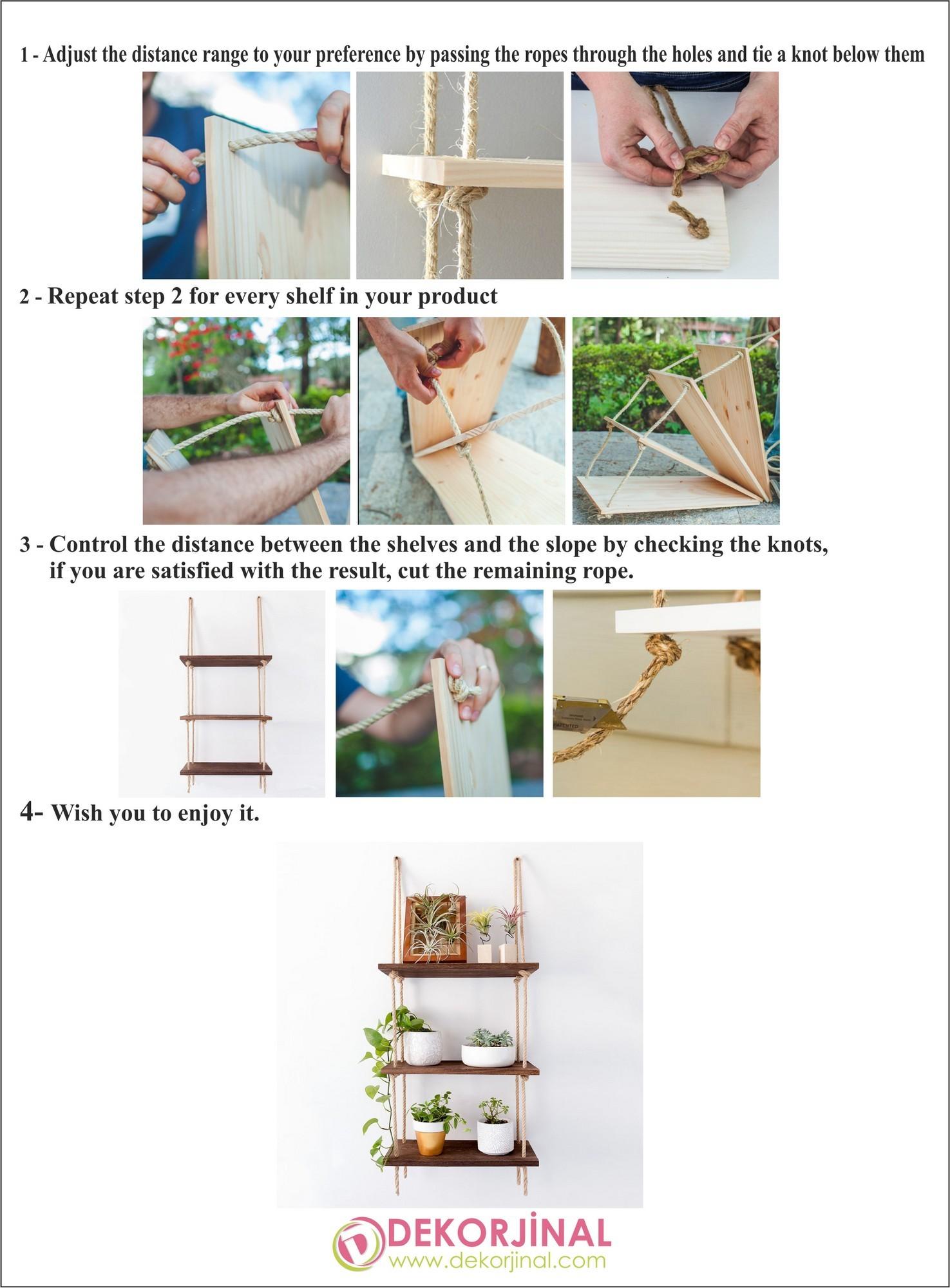 1 - Adjust the distance range to your preference by passing the ropes through the holes and tie a knot below them

2 - Repeat step 2 for every shelf in your product

3 - Control the distance between the shelves and the slope by checking the knots, if you are satisfied with the result, cut the remaining rope.

PATENTED

4- Wish you to enjoy it.

DEKORJİNAL
www.dekorjinal.com