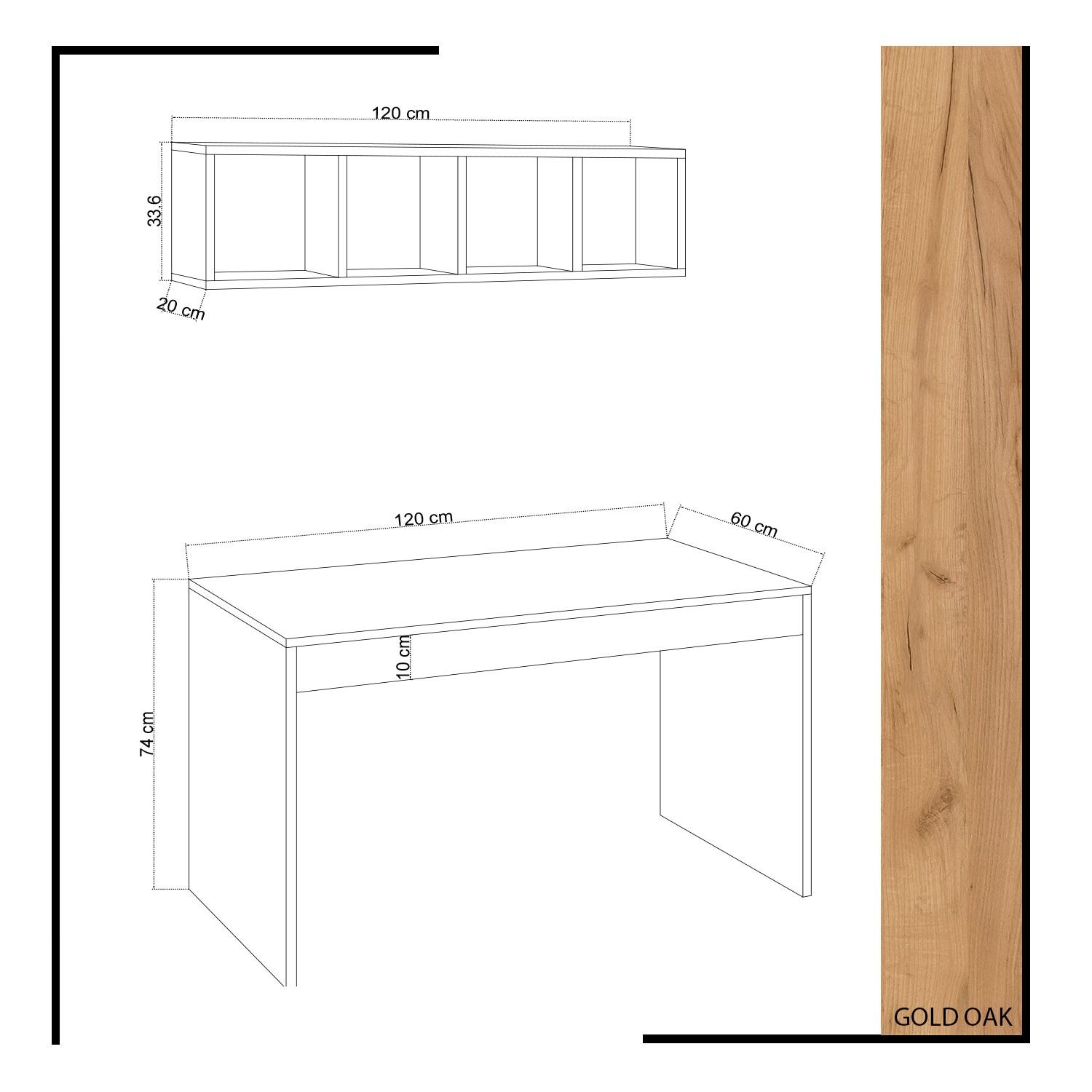 120 cm
33.6
20 cm
120 cm
60 cm
10 cm
74 cm
GOLD OAK