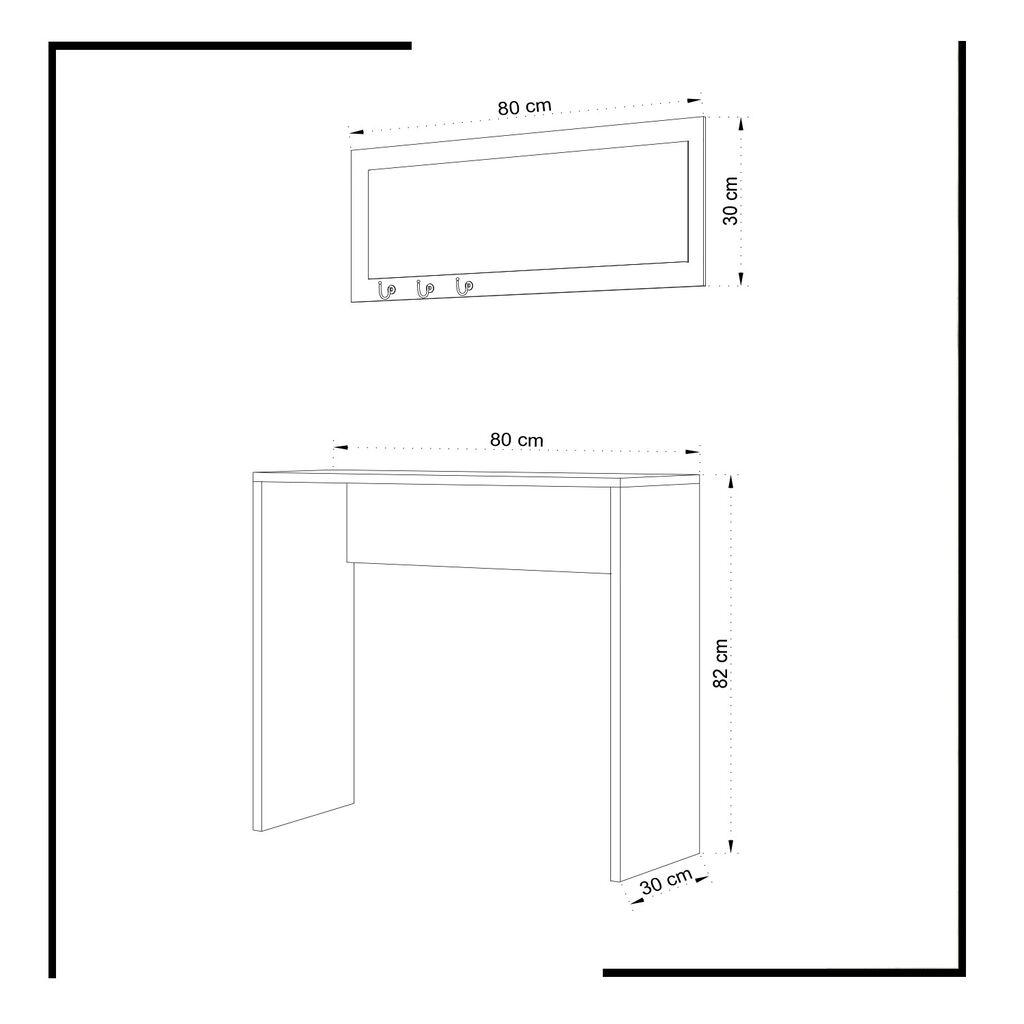 80 cm

30 cm

80 cm

82 cm

30 cm