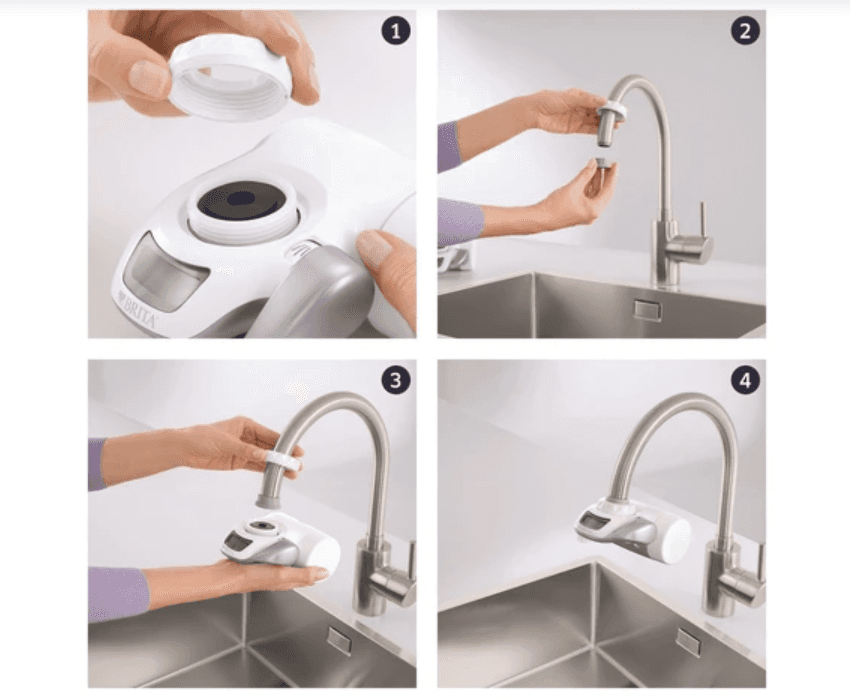 1
BRITA
2
3
4