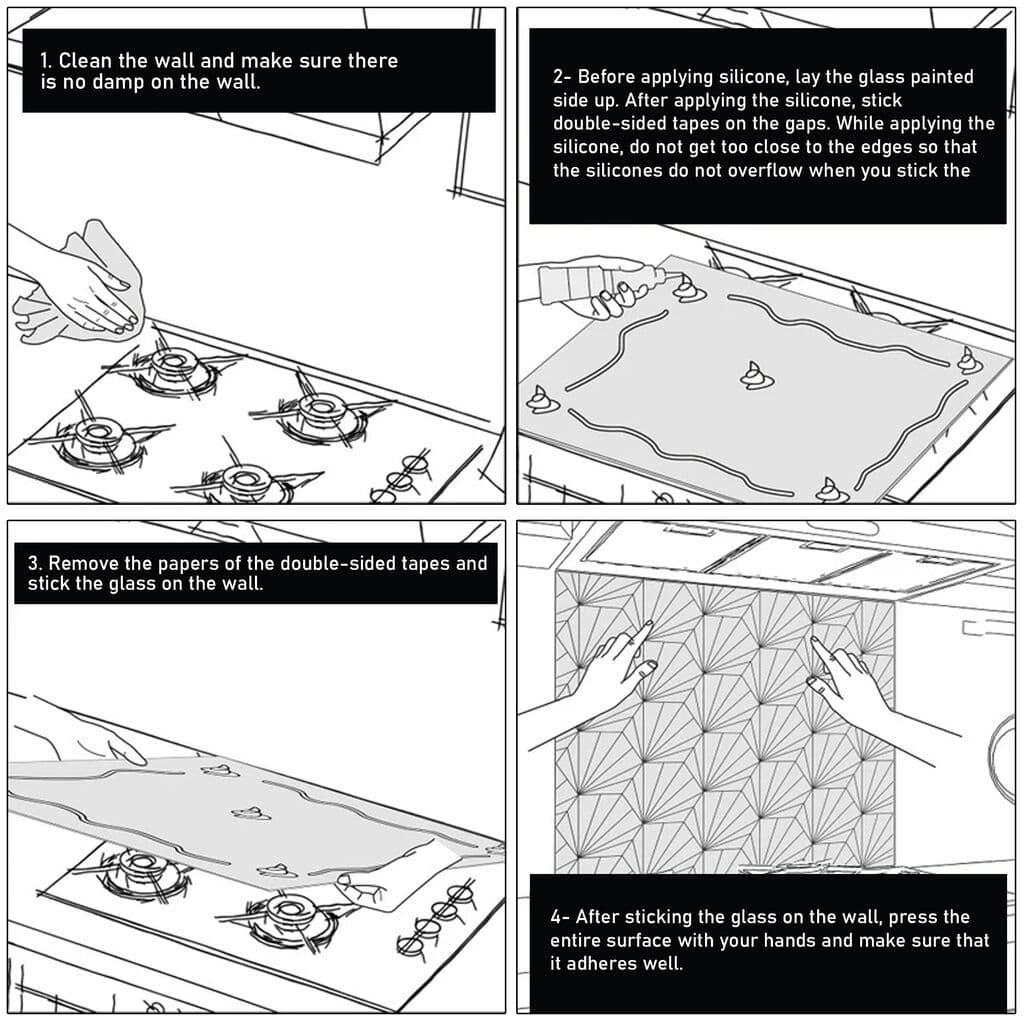 1. Clean the wall and make sure there is no damp on the wall.

2- Before applying silicone, lay the glass painted side up. After applying the silicone, stick double-sided tapes on the gaps. While applying the silicone, do not get too close to the edges so that the silicones do not overflow when you stick the

3. Remove the papers of the double-sided tapes and stick the glass on the wall.

4- After sticking the glass on the wall, press the entire surface with your hands and make sure that it adheres well.