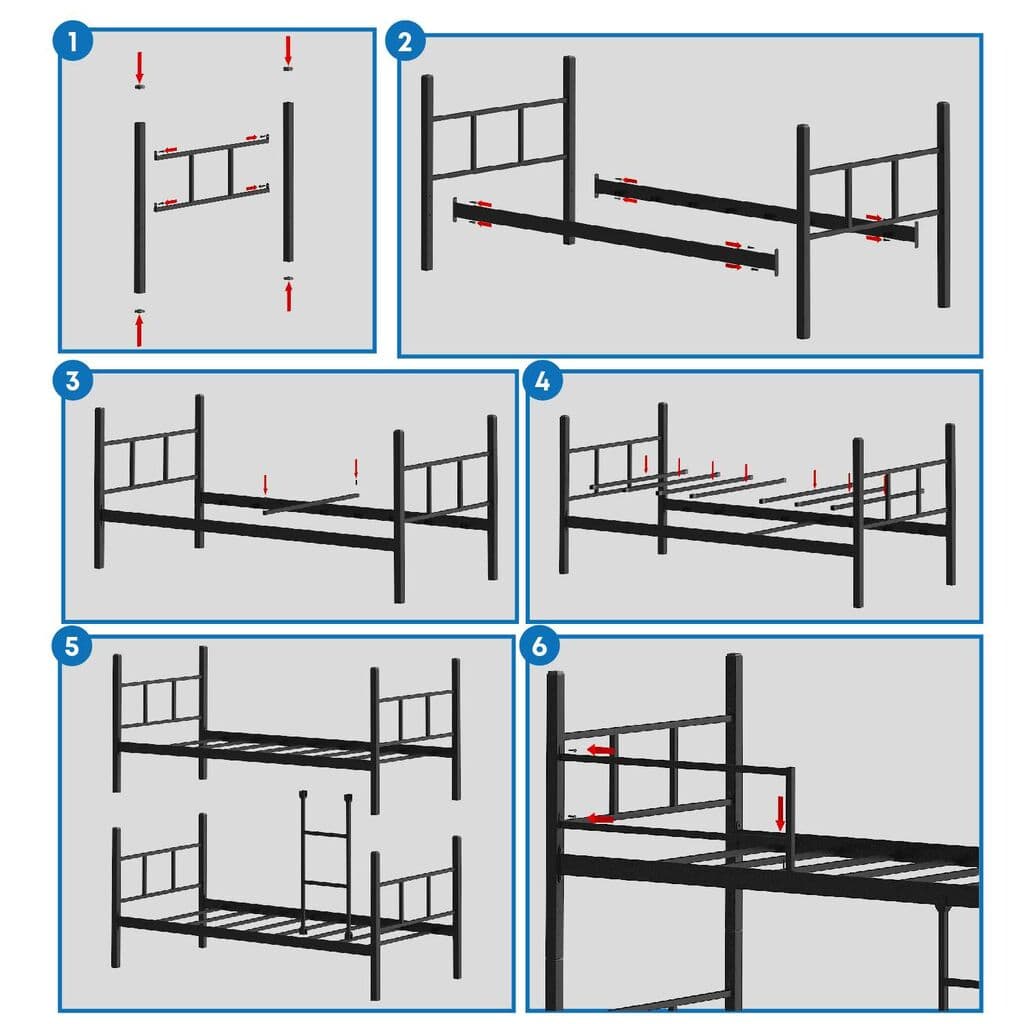 1

2

3

4

5

6