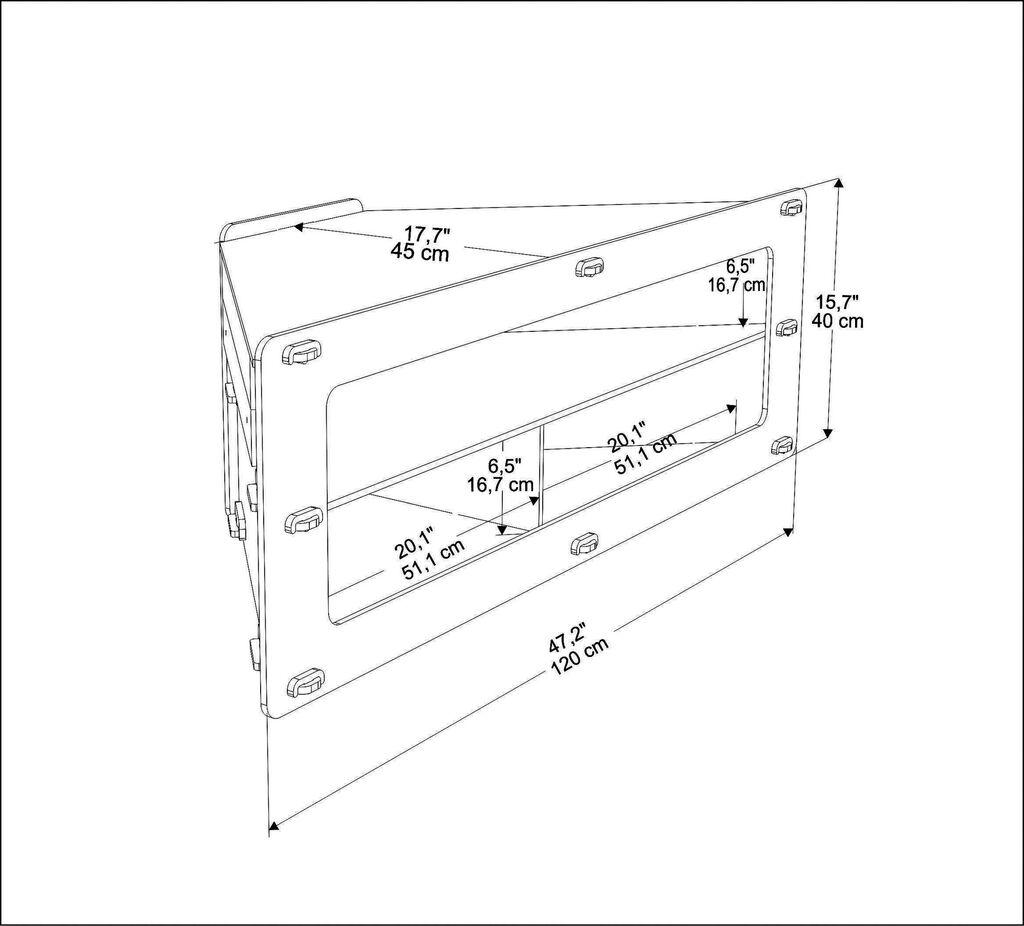 17,7"
45 cm

6,5"
16,7 cm

15,7"
40 cm

20,1"
51,1 cm

6,5"
16,7 cm

20,1"
51,1 cm

47,2"
120 cm