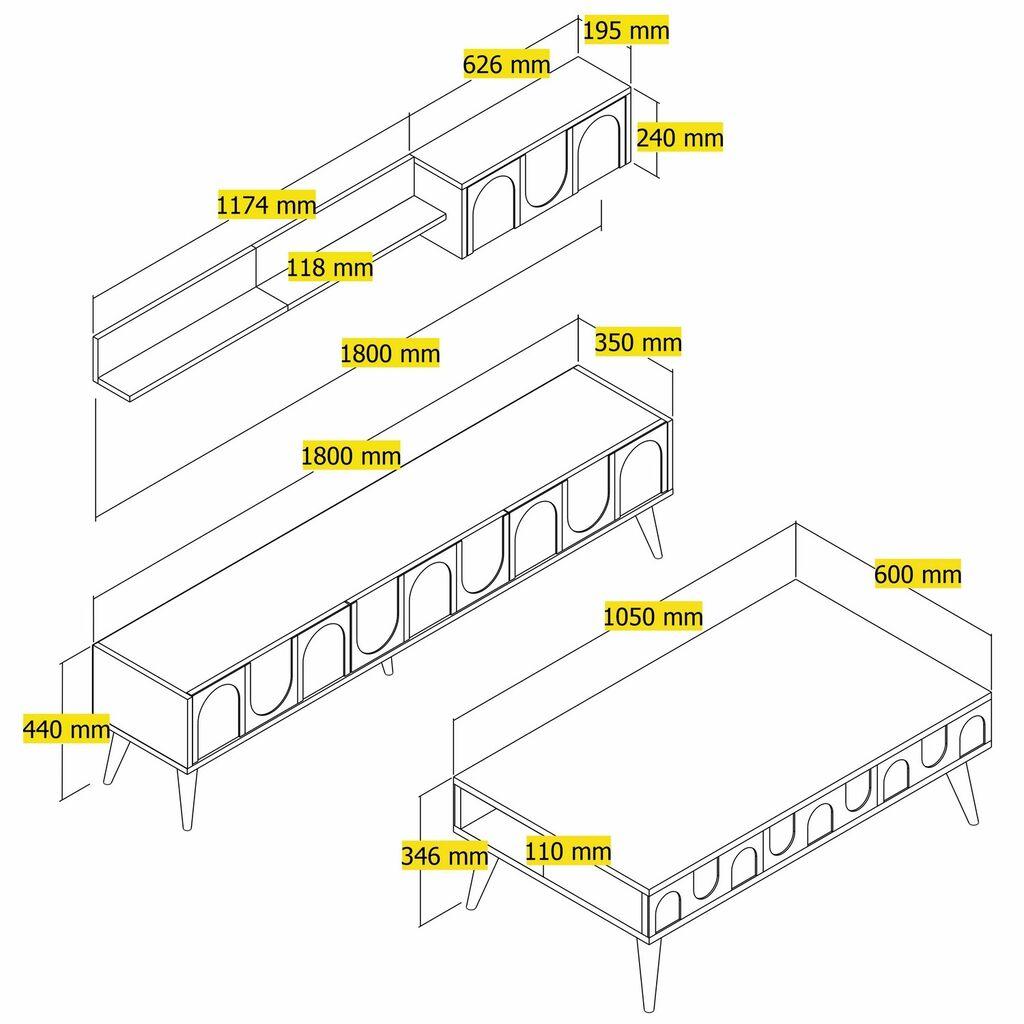 195 mm
626 mm
240 mm
1174 mm
118 mm
1800 mm
350 mm
1800 mm
600 mm
1050 mm
440 mm
346 mm
110 mm