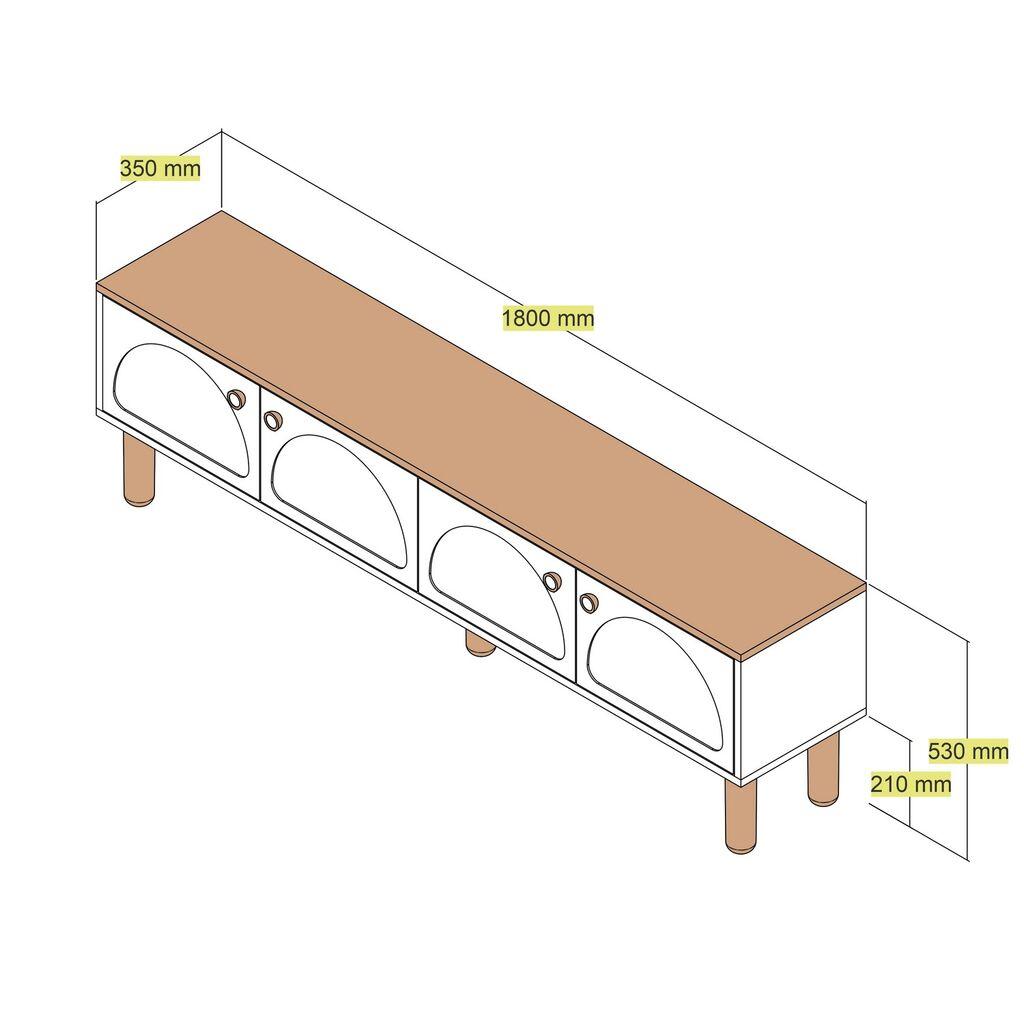 350 mm

1800 mm

530 mm

210 mm