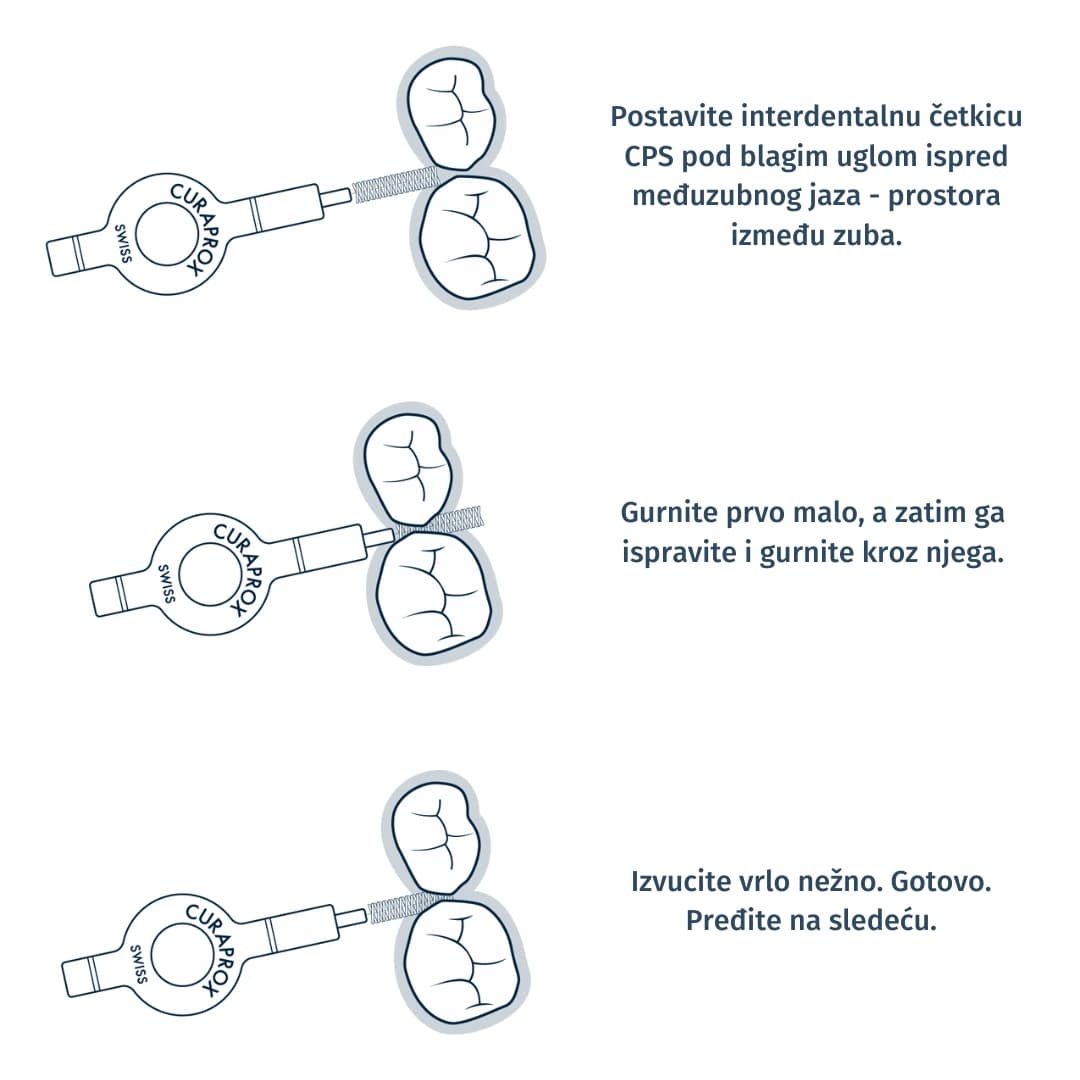 CURAPROX
SWISS

Postavite interdentalnu četkicu CPS pod blagim uglom ispred međuzubnog jaza - prostora između zuba.

CURAPROX
SWISS

Gurnite prvo malo, a zatim ga ispravite i gurnite kroz njega.

CURAPROX
SWISS

Izvucite vrlo nežno. Gotovo. Pređite na sledeću.