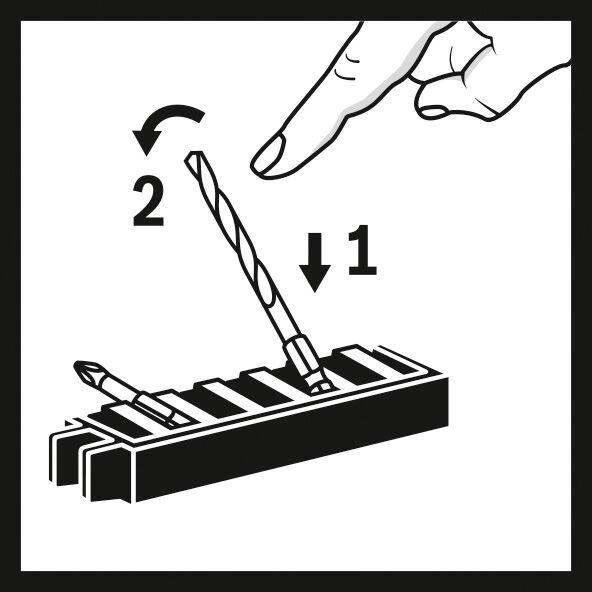 2

1