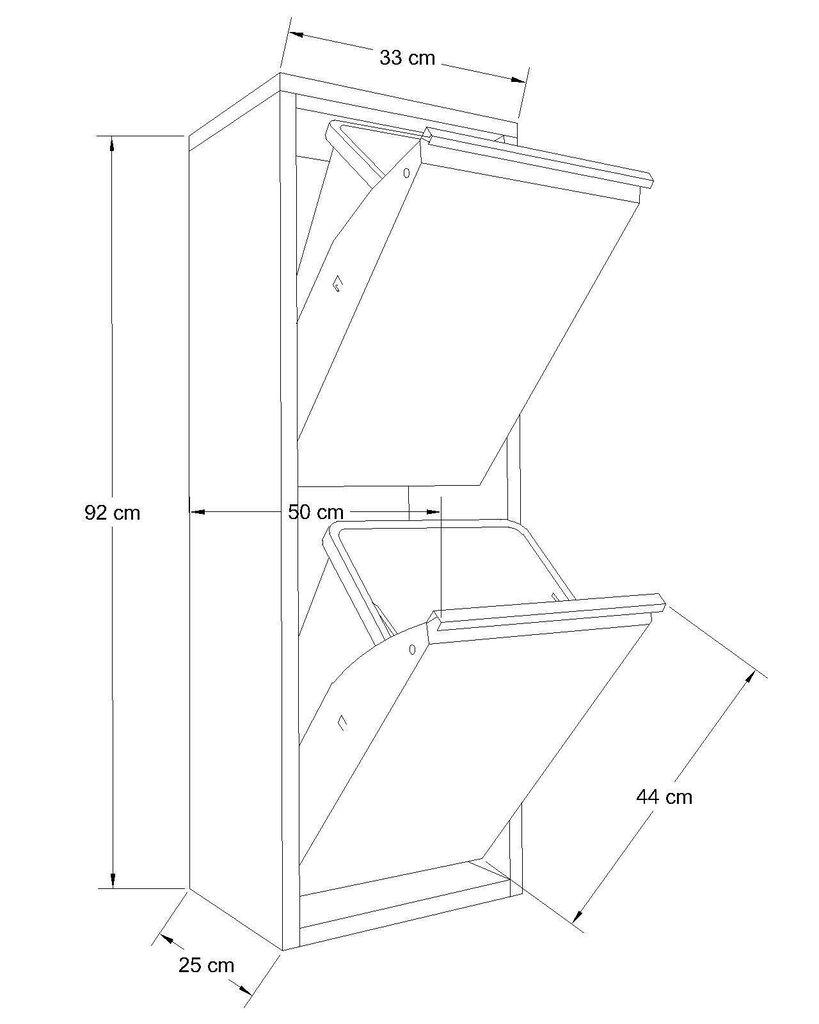 33 cm

92 cm

50 cm

44 cm

25 cm