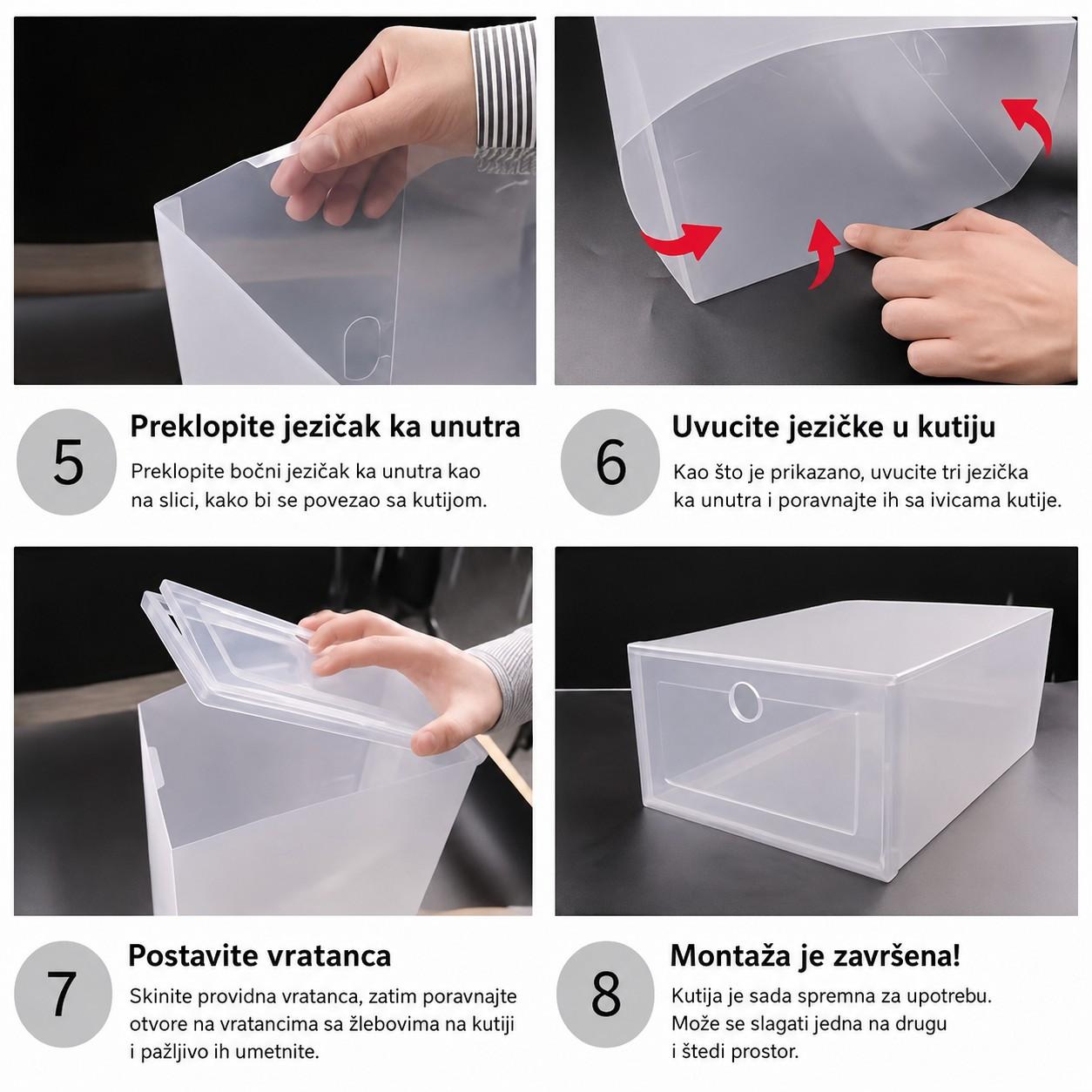 5

Preklopite jezičak ka unutra

Preklopite bočni jezičak ka unutra kao na slici, kako bi se povezao sa kutijom.

6

Uvucite jezičke u kutiju

Kao što je prikazano, uvucite tri jezička ka unutra i poravnajte ih sa ivicama kutije.

7

Postavite vratanca

Skinite providna vratanca, zatim poravnajte otvore na vratancima sa žlebovima na kutiji i pažljivo ih umetnite.

8

Montaža je završena!

Kutija je sada spremna za upotrebu. Može se slagati jedna na drugu i štedi prostor.