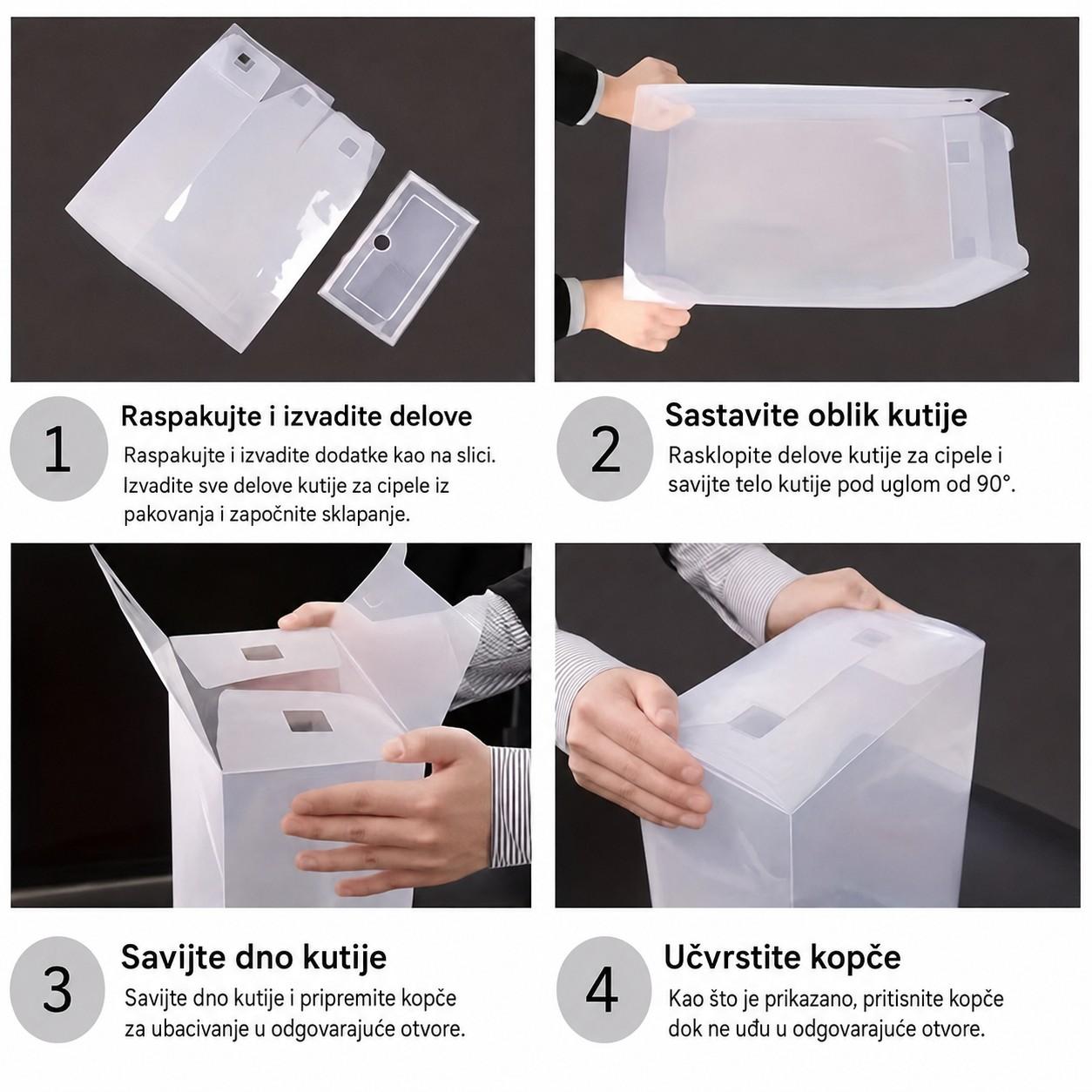 1
Raspakujte i izvadite delove
Raspakujte i izvadite dodatke kao na slici. Izvadite sve delove kutije za cipele iz pakovanja i započnite sklapanje.

2
Sastavite oblik kutije
Rasklopite delove kutije za cipele i savijte telo kutije pod uglom od 90°.

3
Savijte dno kutije
Savijte dno kutije i pripremite kopče za ubacivanje u odgovarajuće otvore.

4
Učvrstite kopče
Kao što je prikazano, pritisnite kopče dok ne uđu u odgovarajuće otvore.