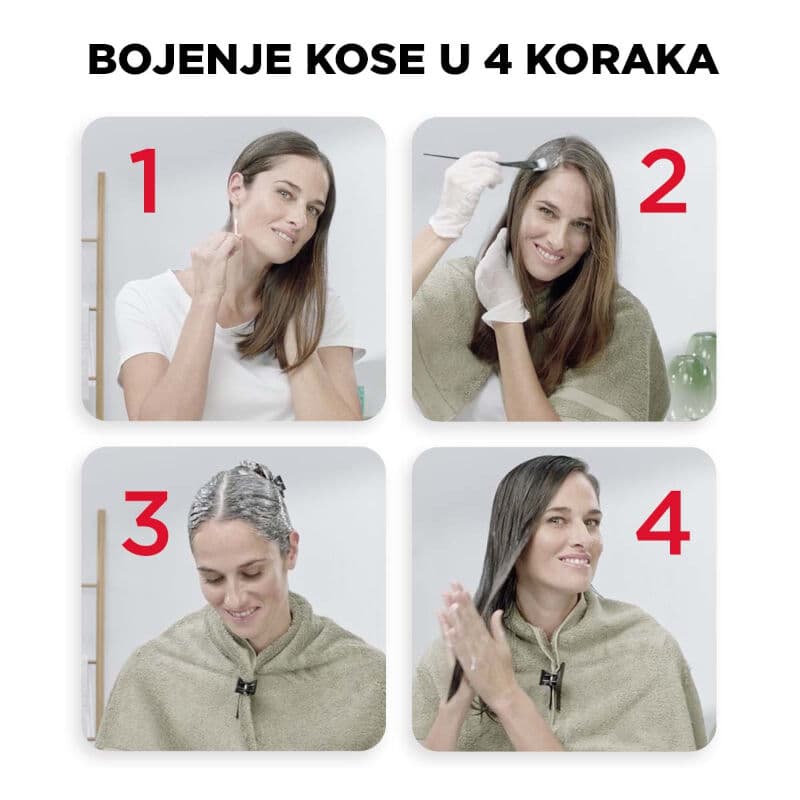 BOJENJE KOSE U 4 KORAKA

1

2

3

4