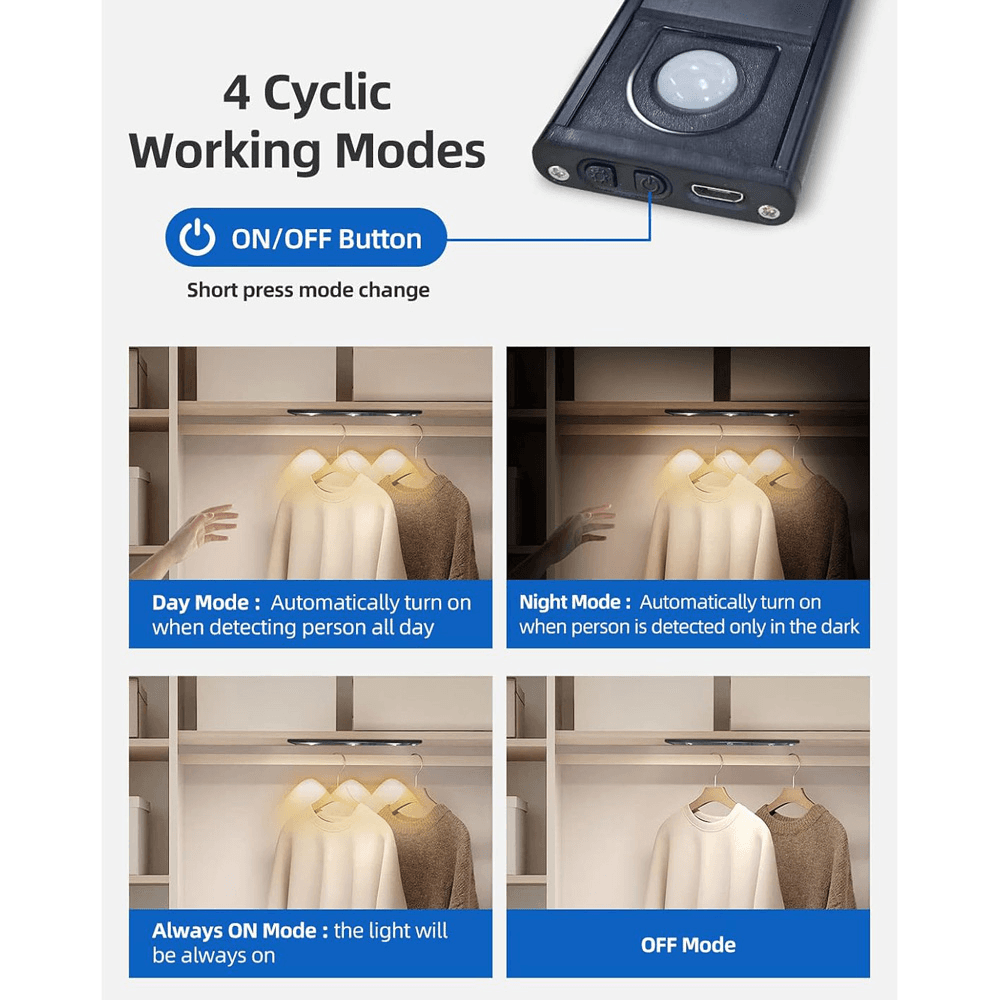 4 Cyclic Working Modes

ON/OFF Button

Short press mode change

Day Mode : Automatically turn on when detecting person all day

Night Mode : Automatically turn on when person is detected only in the dark

Always ON Mode : the light will be always on

OFF Mode