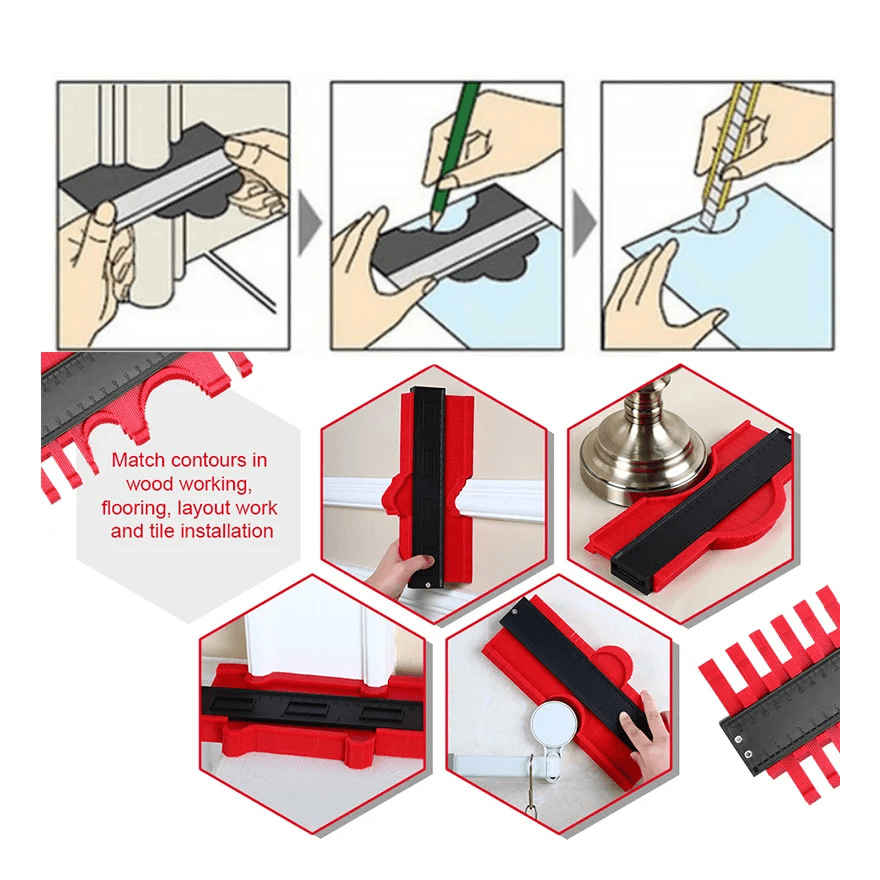 Match contours in wood working, flooring, layout work and tile installation