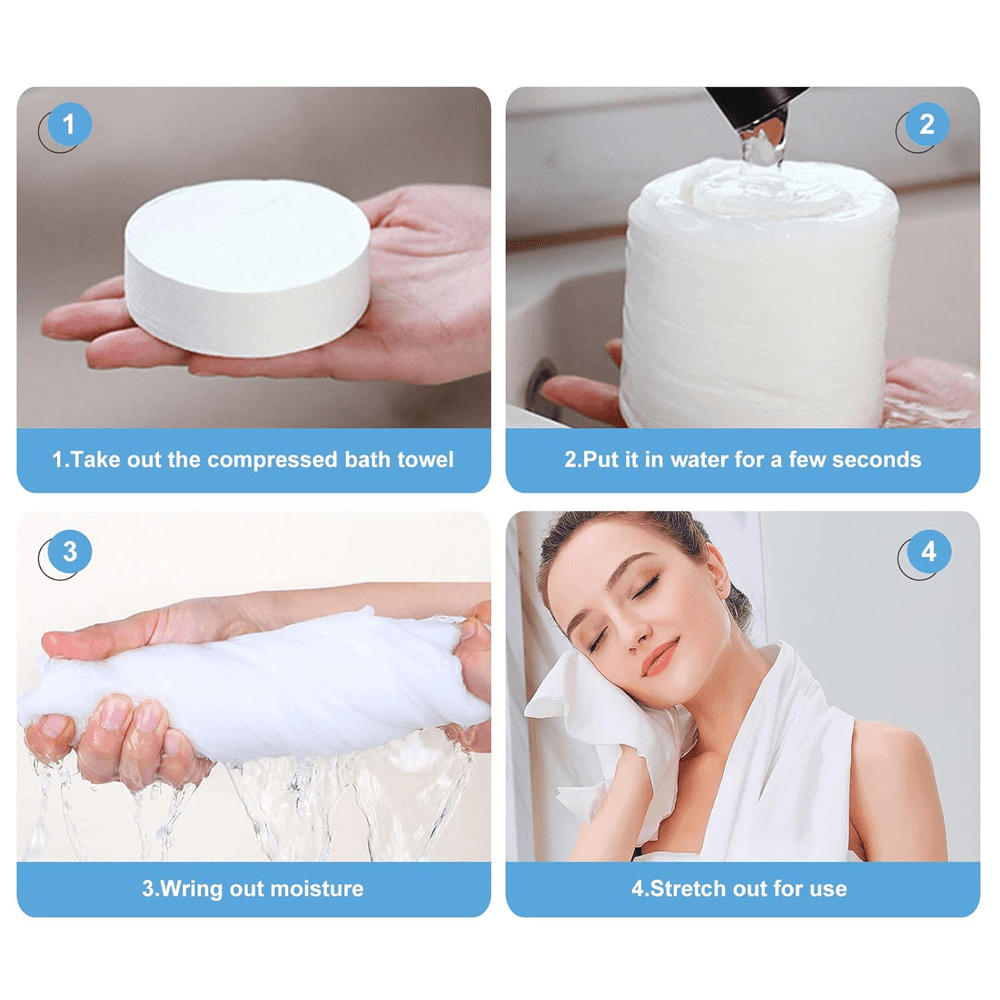 1

1.Take out the compressed bath towel

2

2.Put it in water for a few seconds

3

3.Wring out moisture

4

4.Stretch out for use