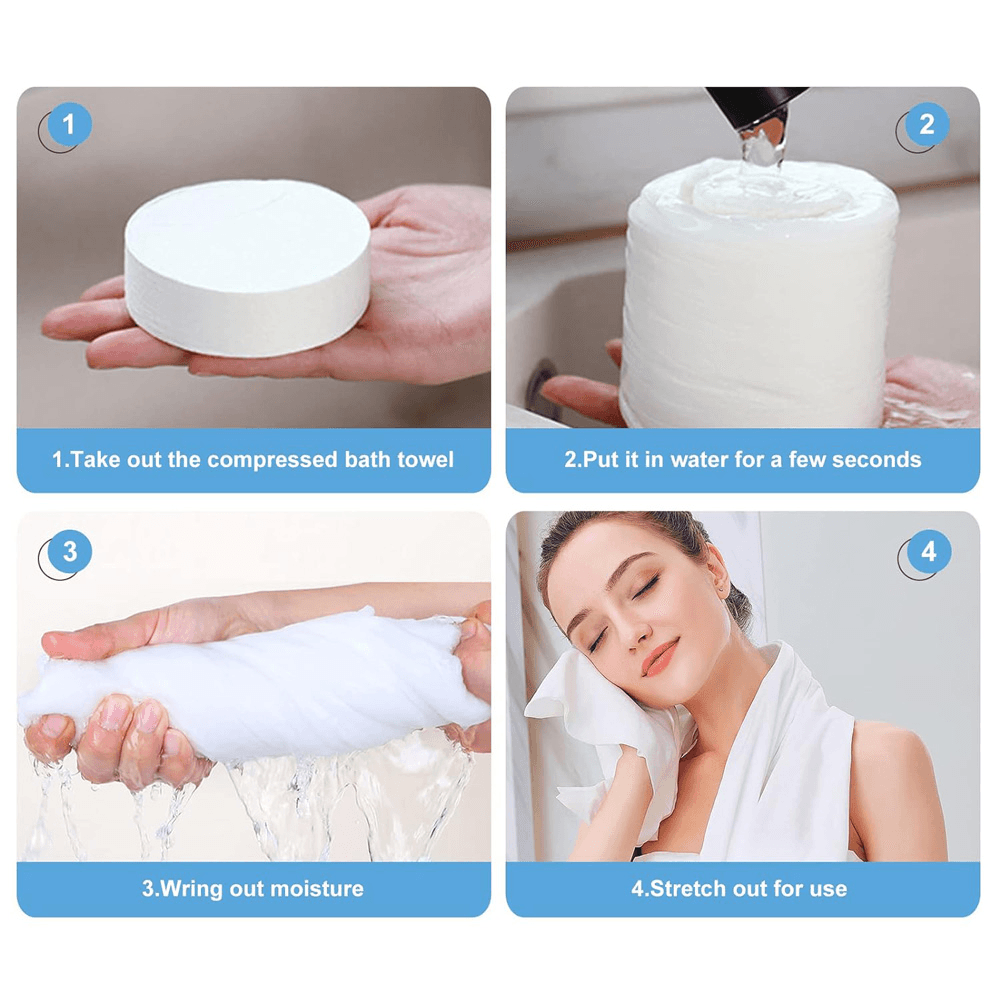 1

1.Take out the compressed bath towel

2

2.Put it in water for a few seconds

3

3.Wring out moisture

4

4.Stretch out for use