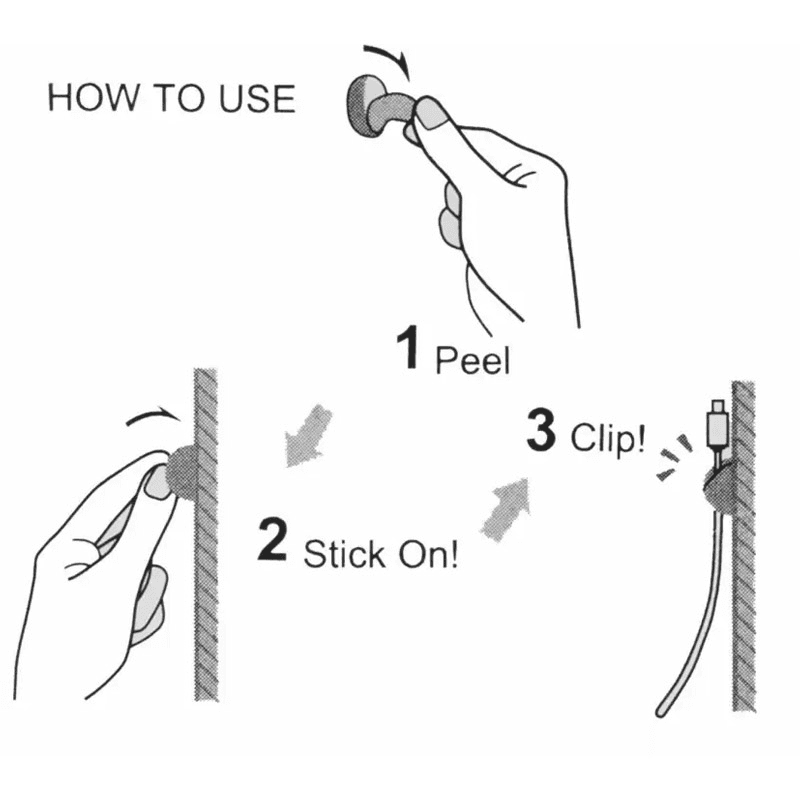 HOW TO USE

1 Peel

2 Stick On!

3 Clip!