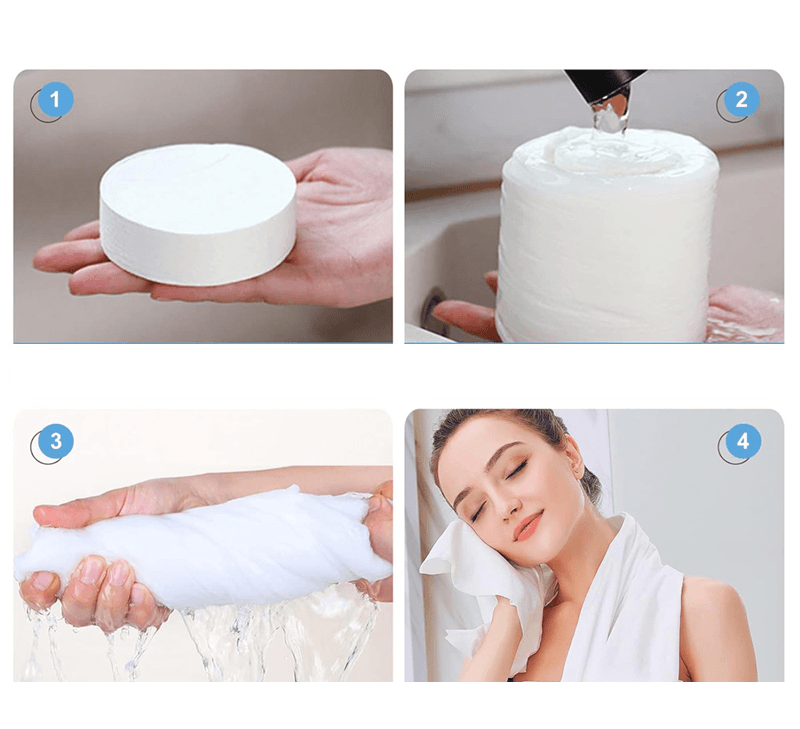 1

2

3

4