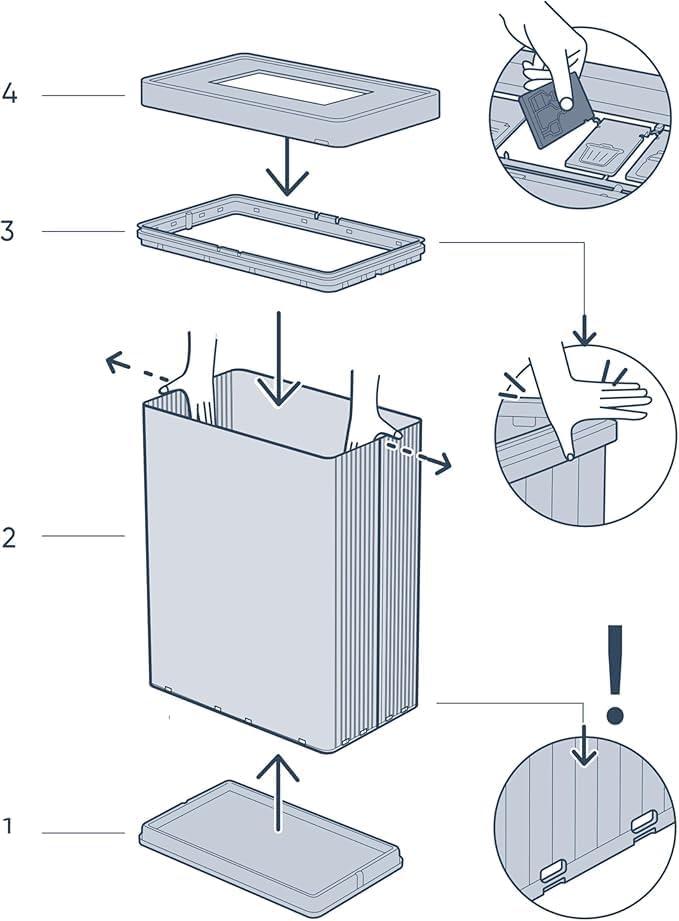 4

3

2

!

1