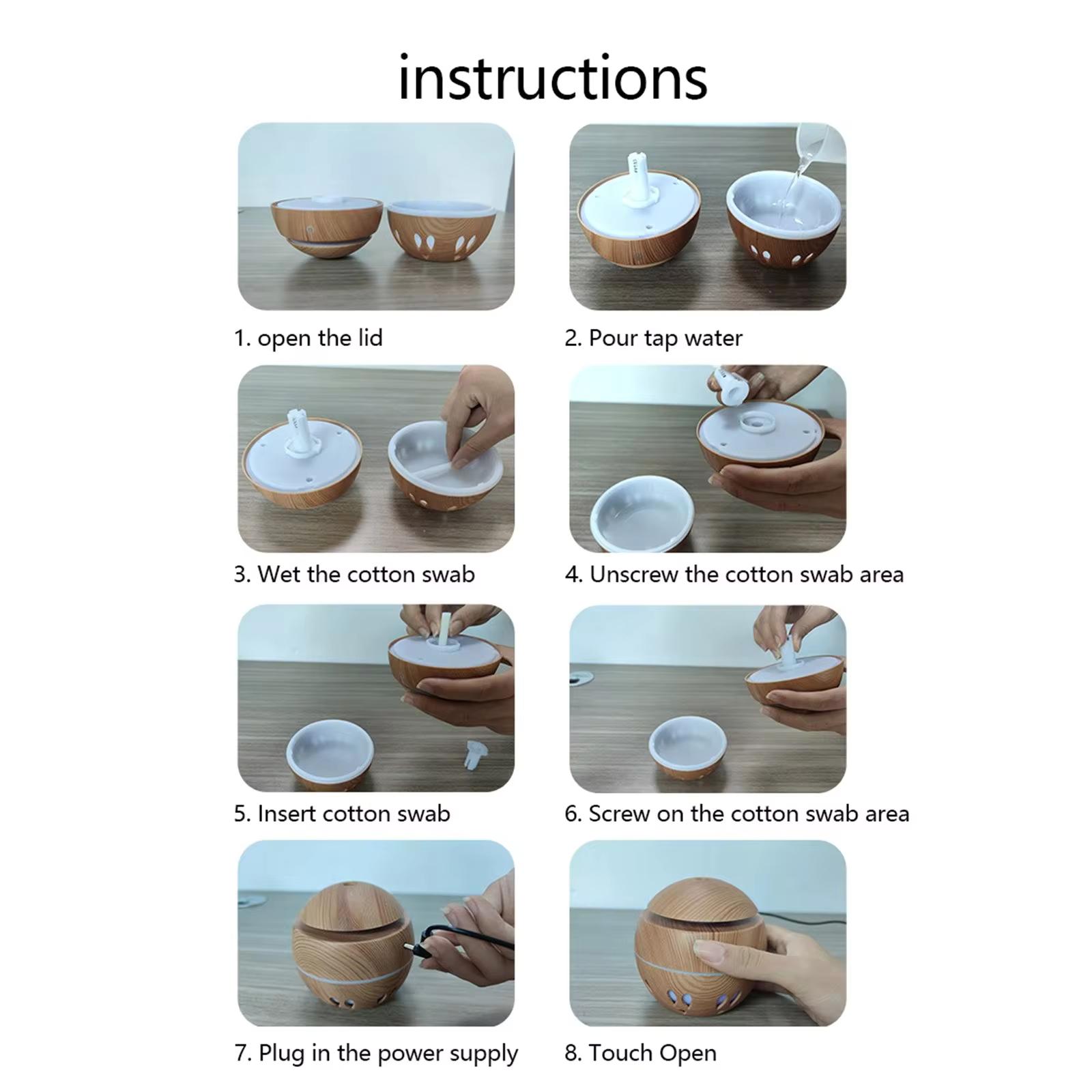 instructions

1. open the lid

2. Pour tap water

3. Wet the cotton swab

4. Unscrew the cotton swab area

5. Insert cotton swab

6. Screw on the cotton swab area

7. Plug in the power supply

8. Touch Open