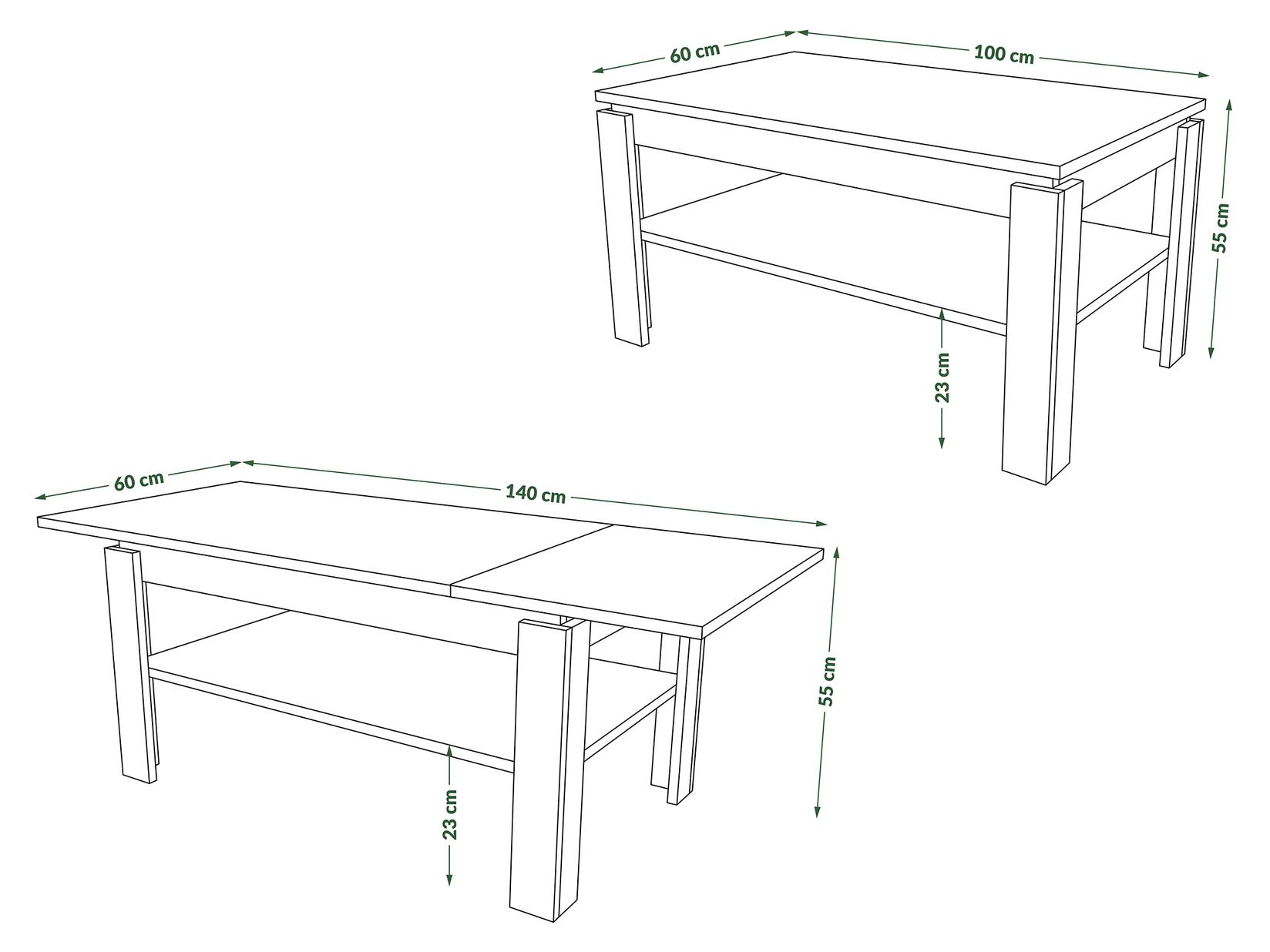 60 cm
100 cm
55 cm
23 cm

60 cm
140 cm
55 cm
23 cm