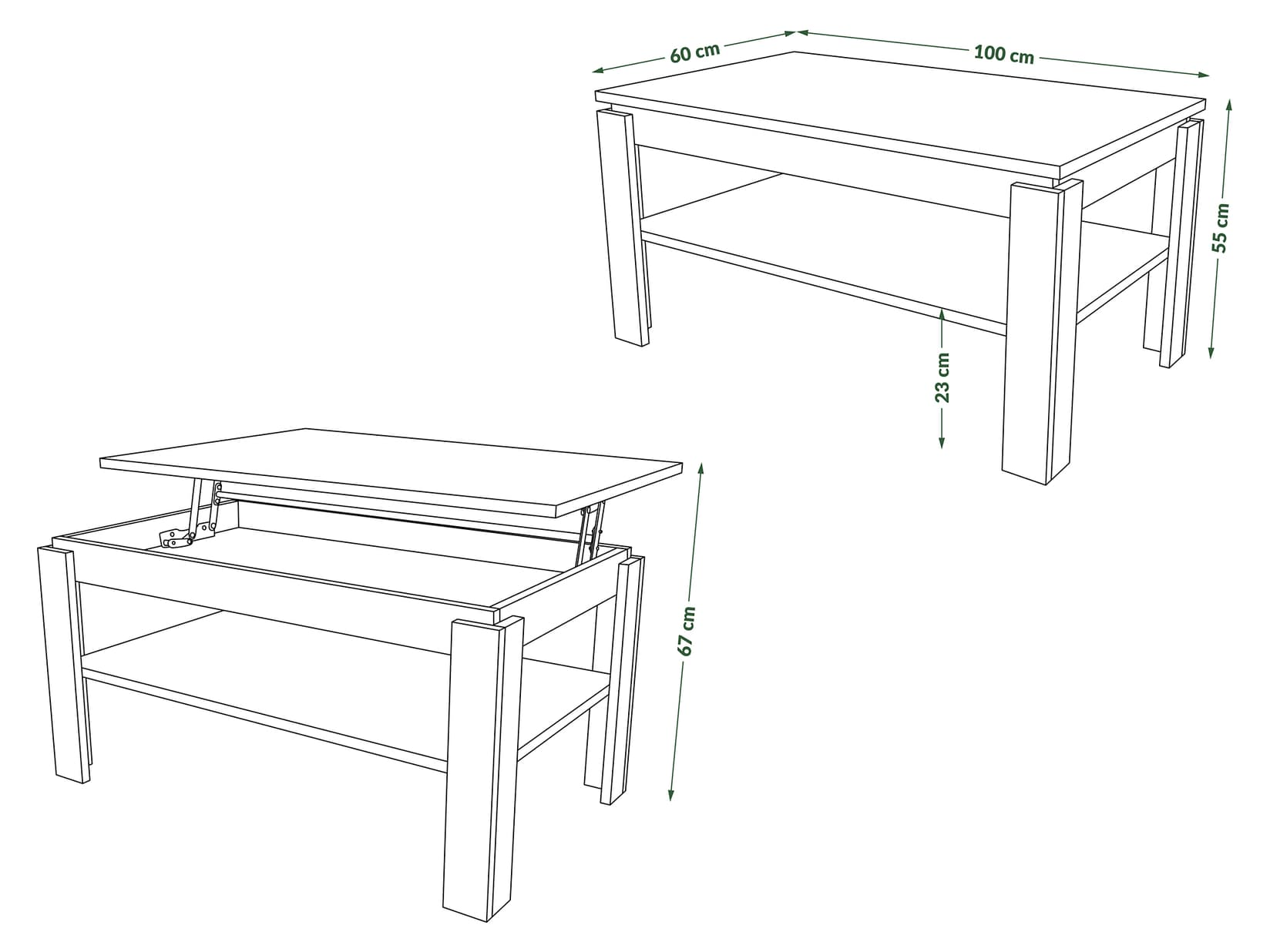 60 cm
100 cm
55 cm
23 cm
67 cm