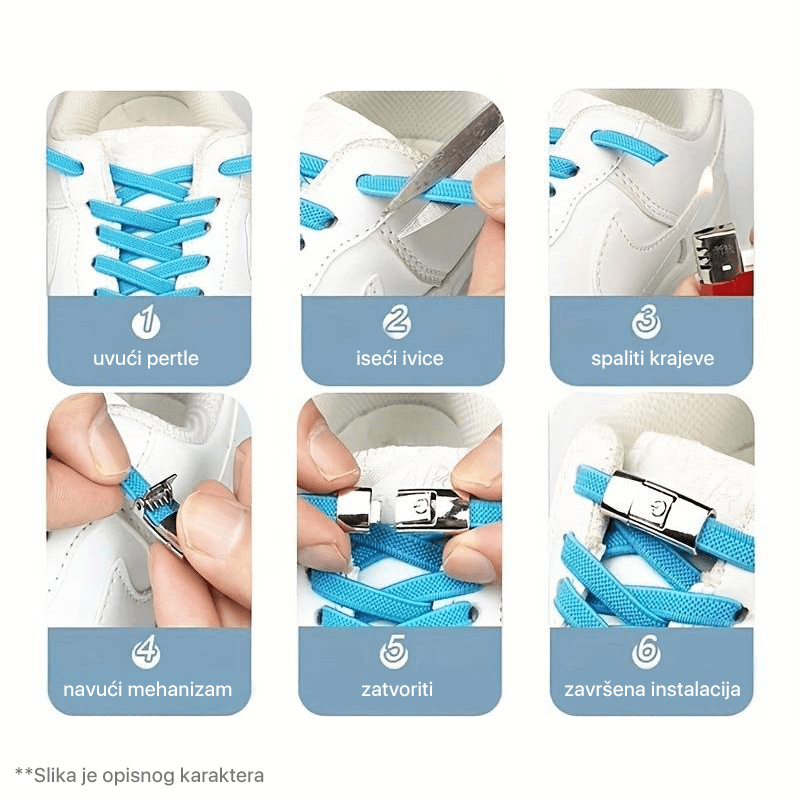 1
uvući pertle

2
iseći ivice

3
spaliti krajeve

4
navući mehanizam

5
zatvoriti

6
završena instalacija

**Slika je opisnog karaktera