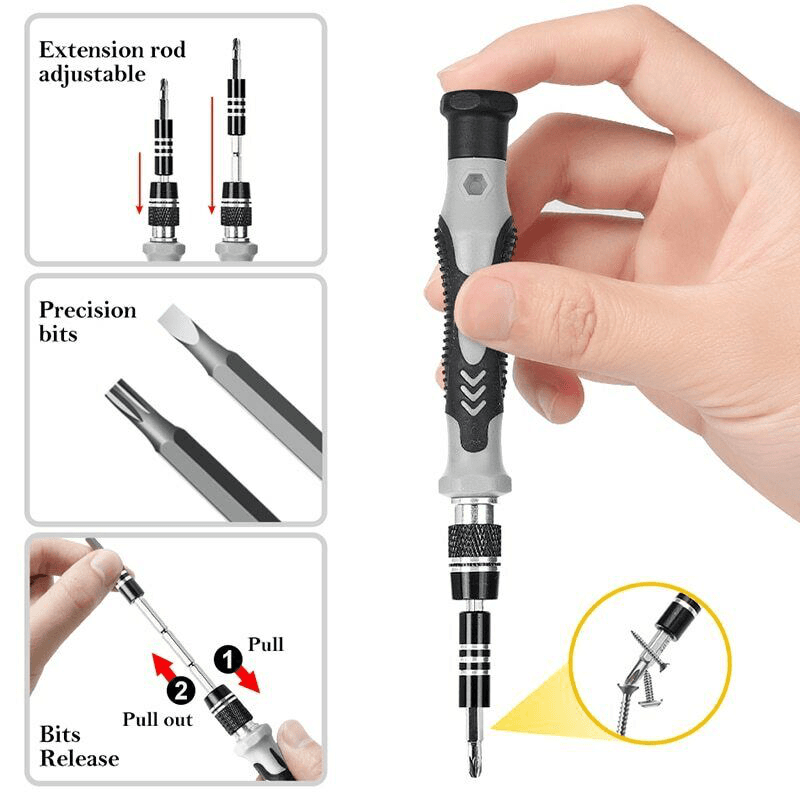 Extension rod adjustable

Precision bits

1 Pull

2 Pull out

Bits Release