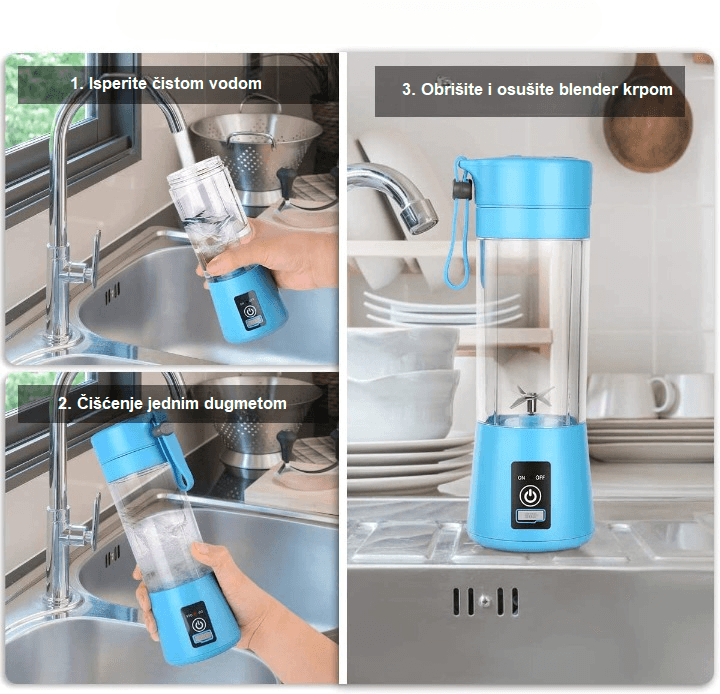 1. Isperite čistom vodom

2. Čišćenje jednim dugmetom

3. Obrišite i osušite blender krpom

ON OFF