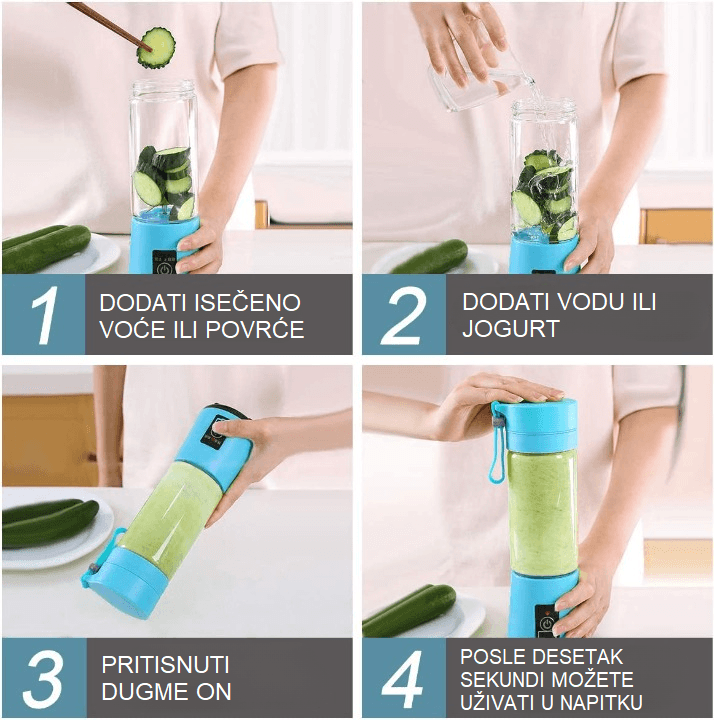 1
DODATI ISEČENO VOĆE ILI POVRĆE

2
DODATI VODU ILI JOGURT

3
PRITISNUTI DUGME ON

4
POSLE DESETAK SEKUNDI MOŽETE UŽIVATI U NAPITKU