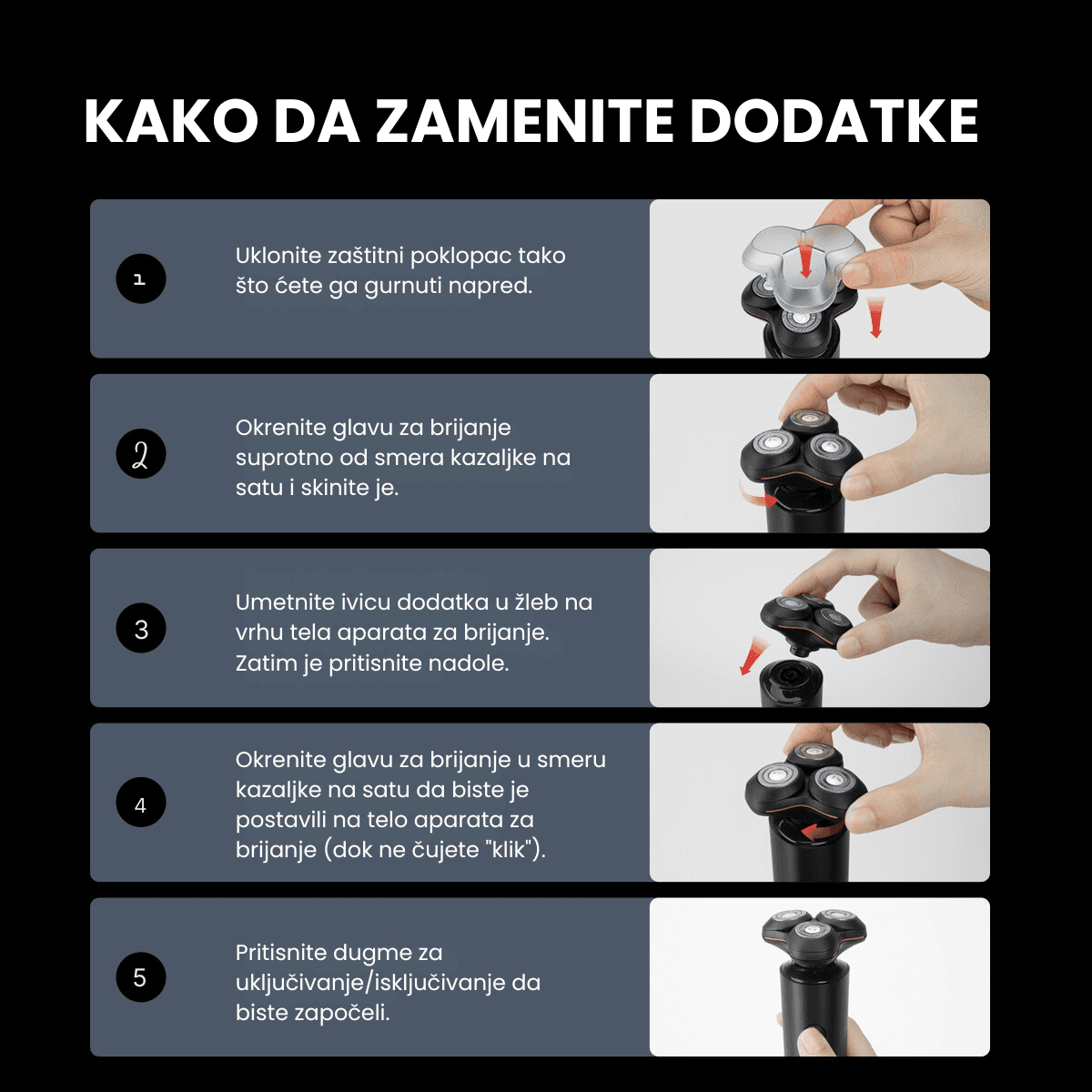 KAKO DA ZAMENITE DODATKE

1

Uklonite zaštitni poklopac tako što ćete ga gurnuti napred.

2

Okrenite glavu za brijanje suprotno od smera kazaljke na satu i skinite je.

3

Umetnite ivicu dodatka u žleb na vrhu tela aparata za brijanje. Zatim je pritisnite nadole.

4

Okrenite glavu za brijanje u smeru kazaljke na satu da biste je postavili na telo aparata za brijanje (dok ne čujete "klik").

5

Pritisnite dugme za uključivanje/isključivanje da biste započeli.