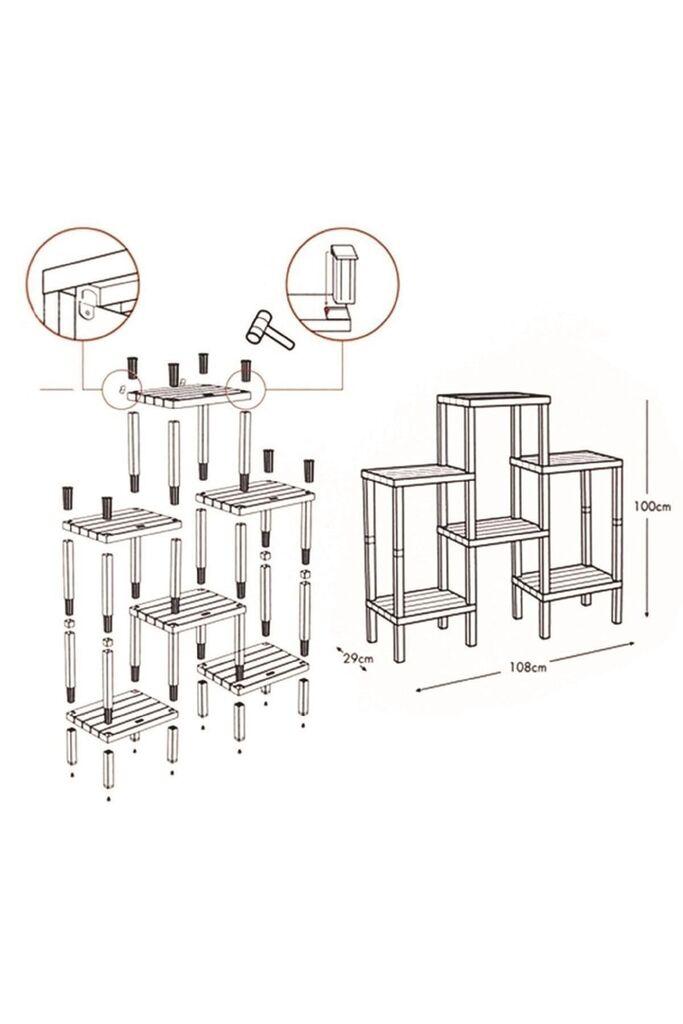 100cm

29cm

108cm