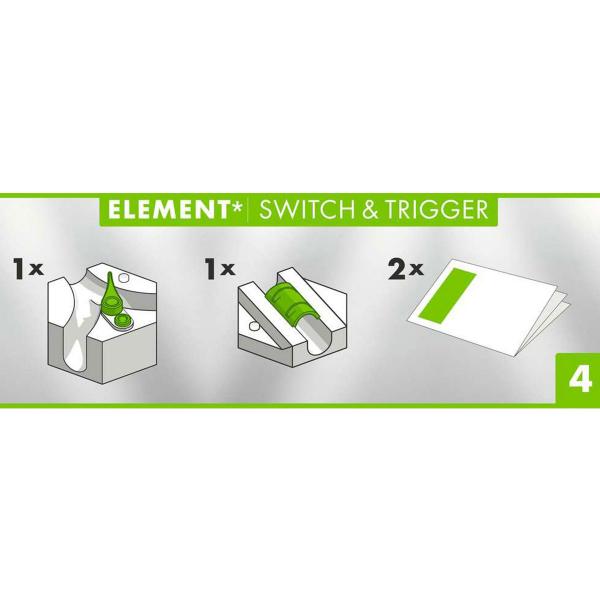 ELEMENT* | SWITCH & TRIGGER

1x

1x

2x

4