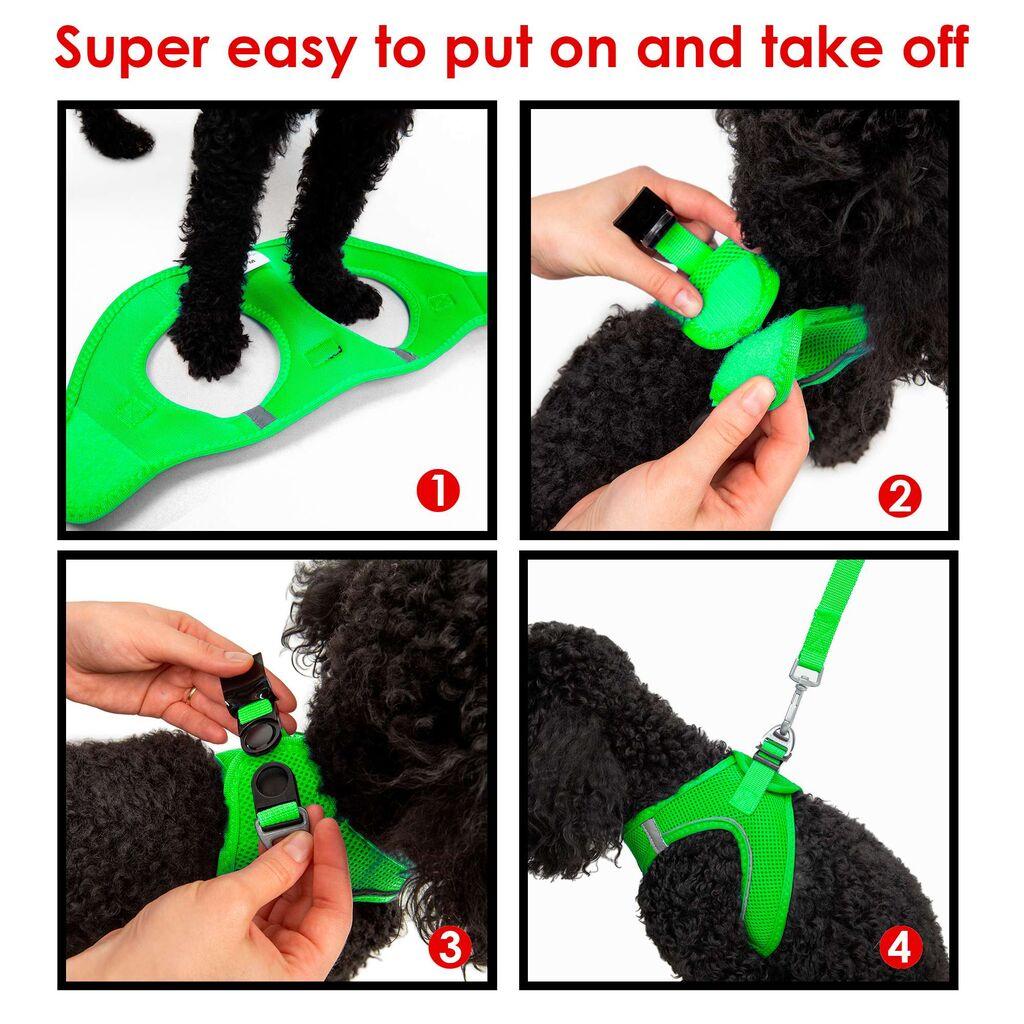 Super easy to put on and take off

1

2

3

4