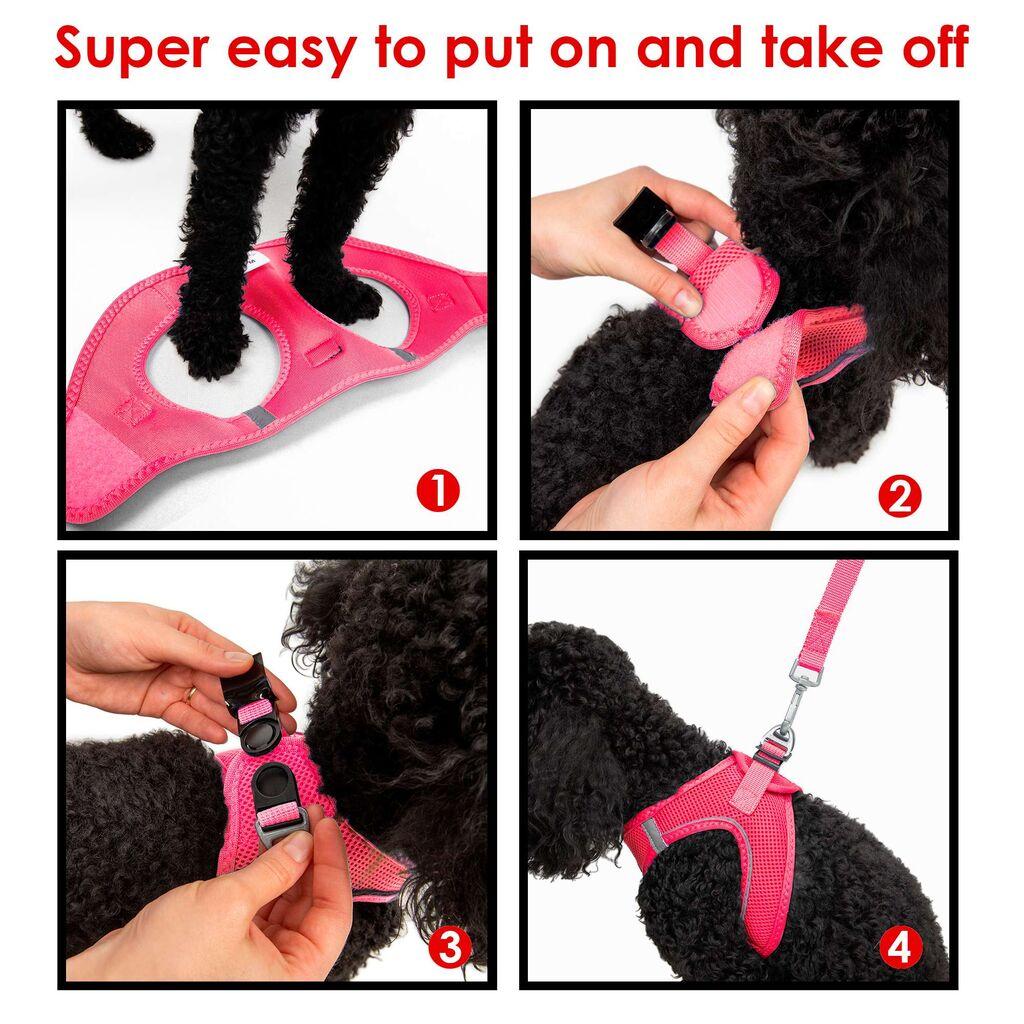 Super easy to put on and take off

1

2

3

4