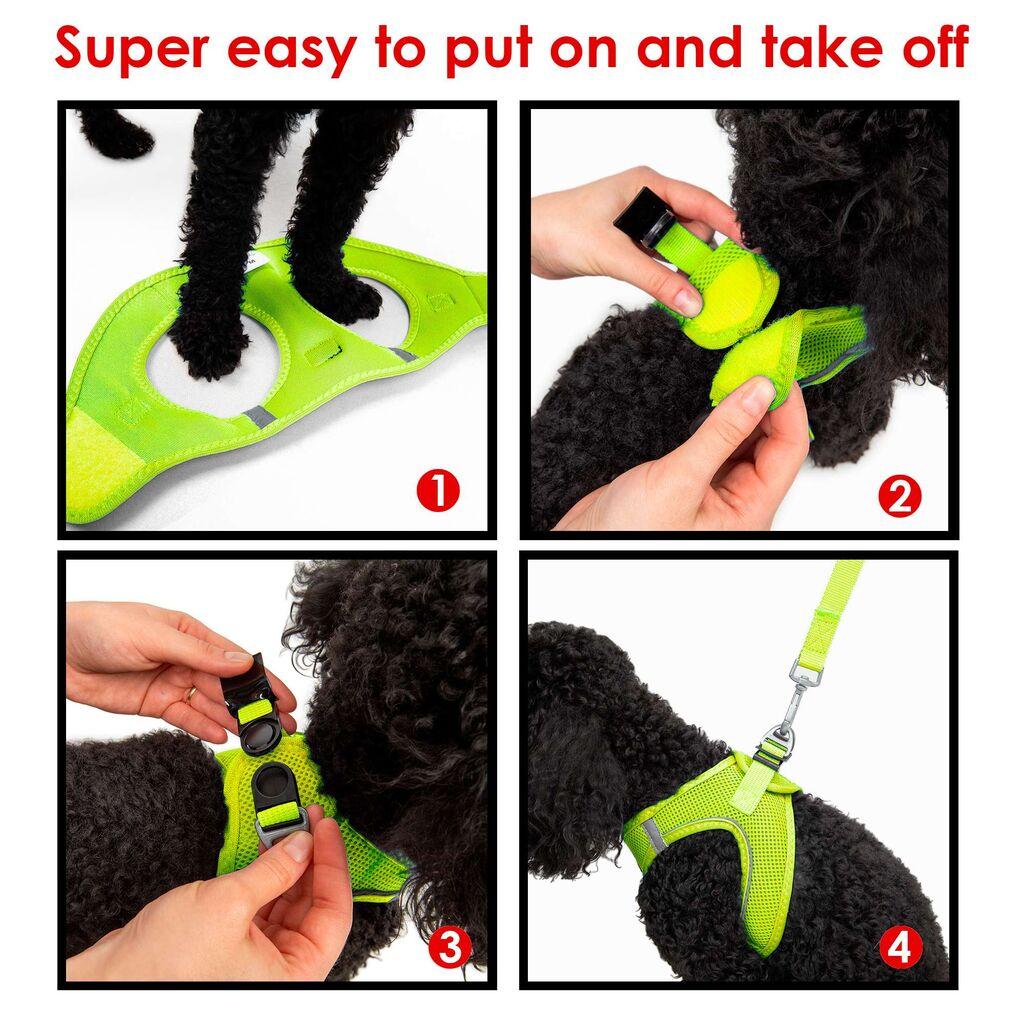 Super easy to put on and take off

1

2

3

4