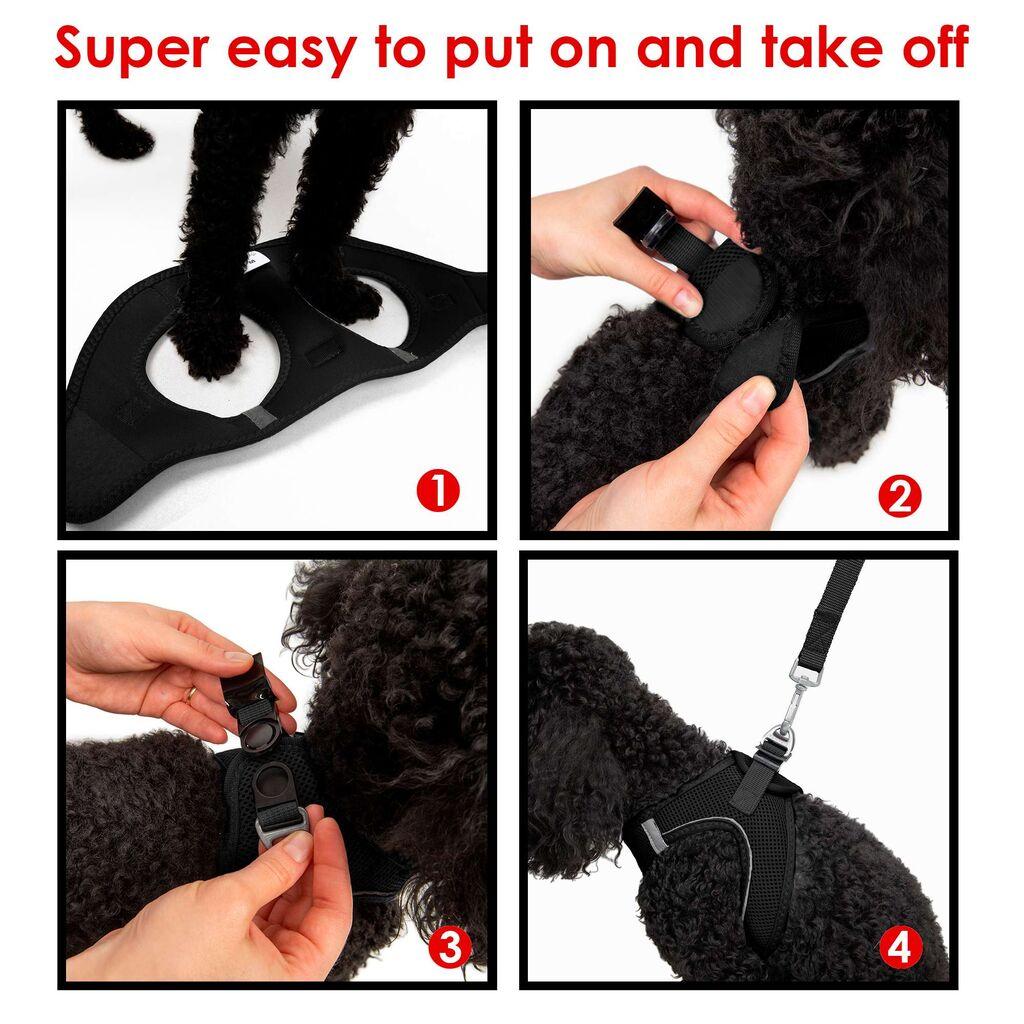 Super easy to put on and take off

1

2

3

4