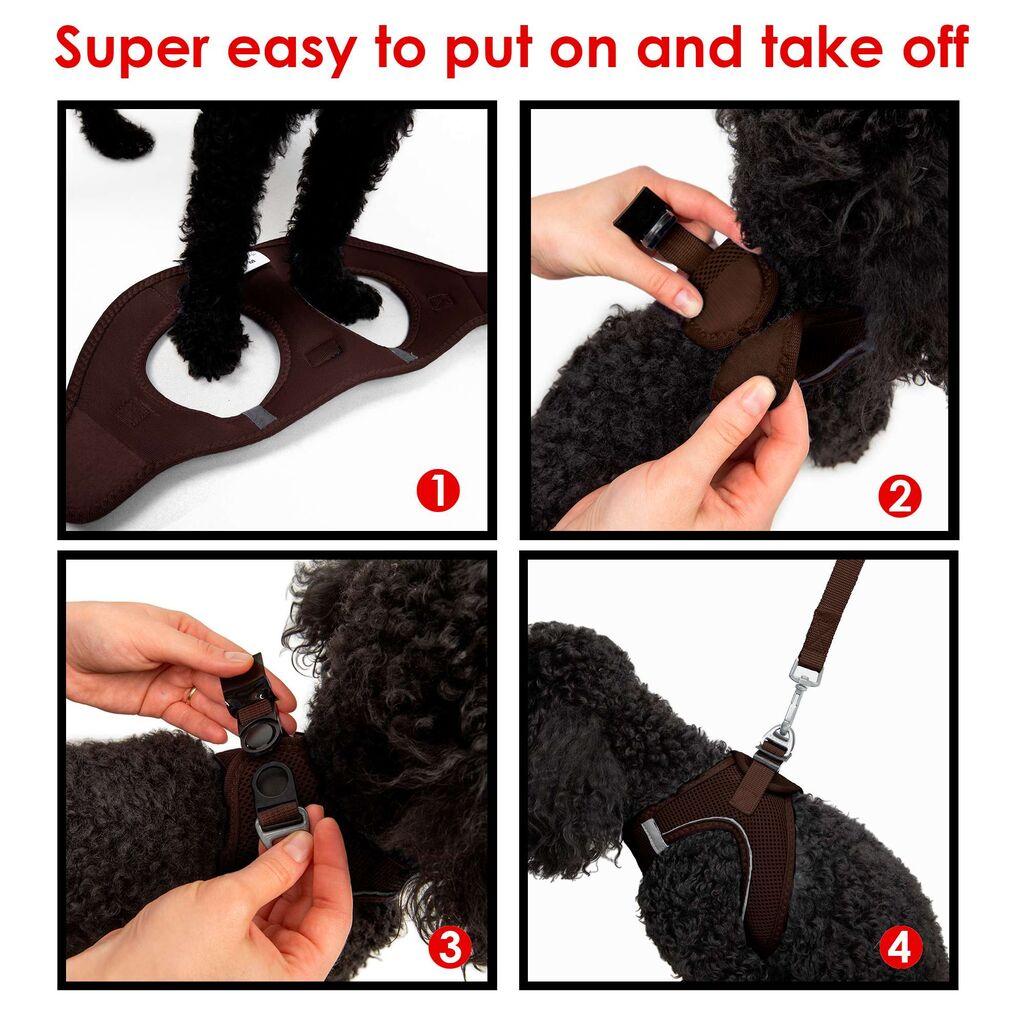 Super easy to put on and take off

1

2

3

4