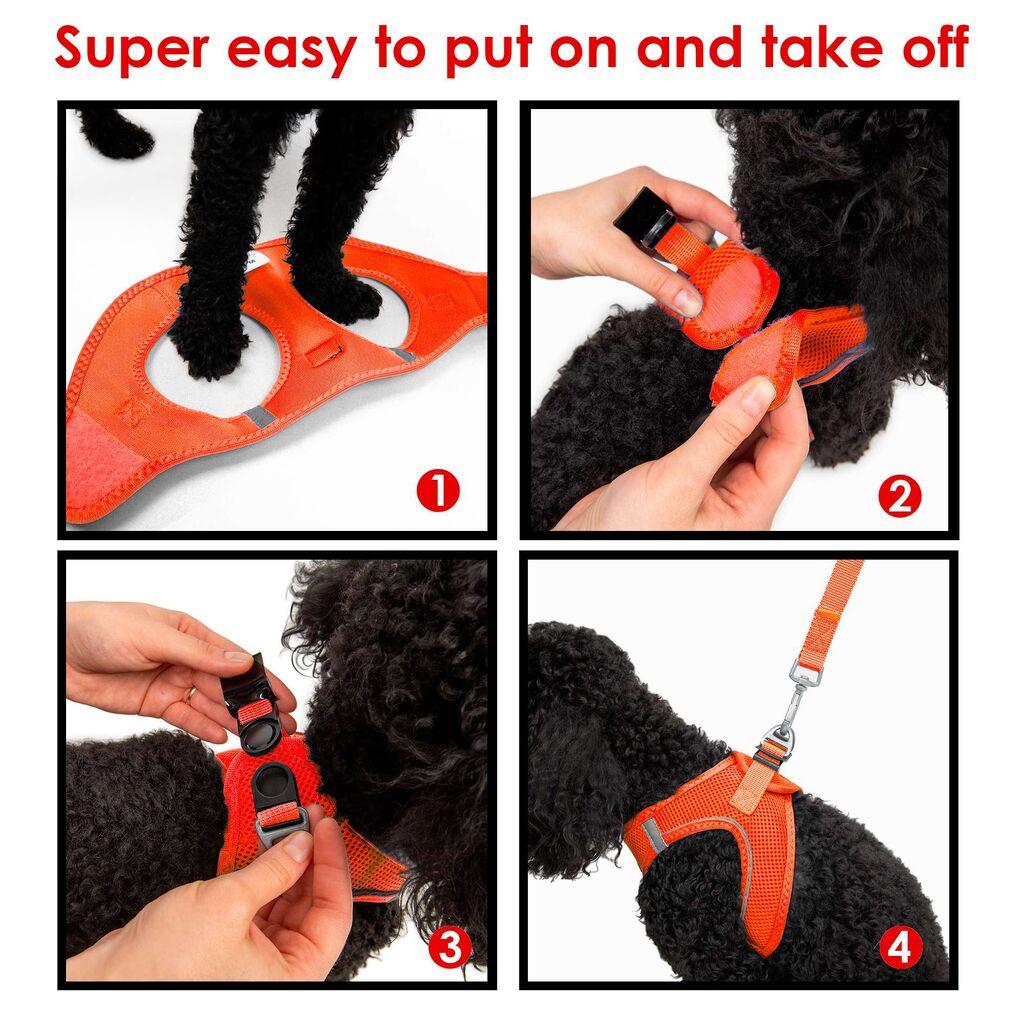 Super easy to put on and take off

1

2

3

4