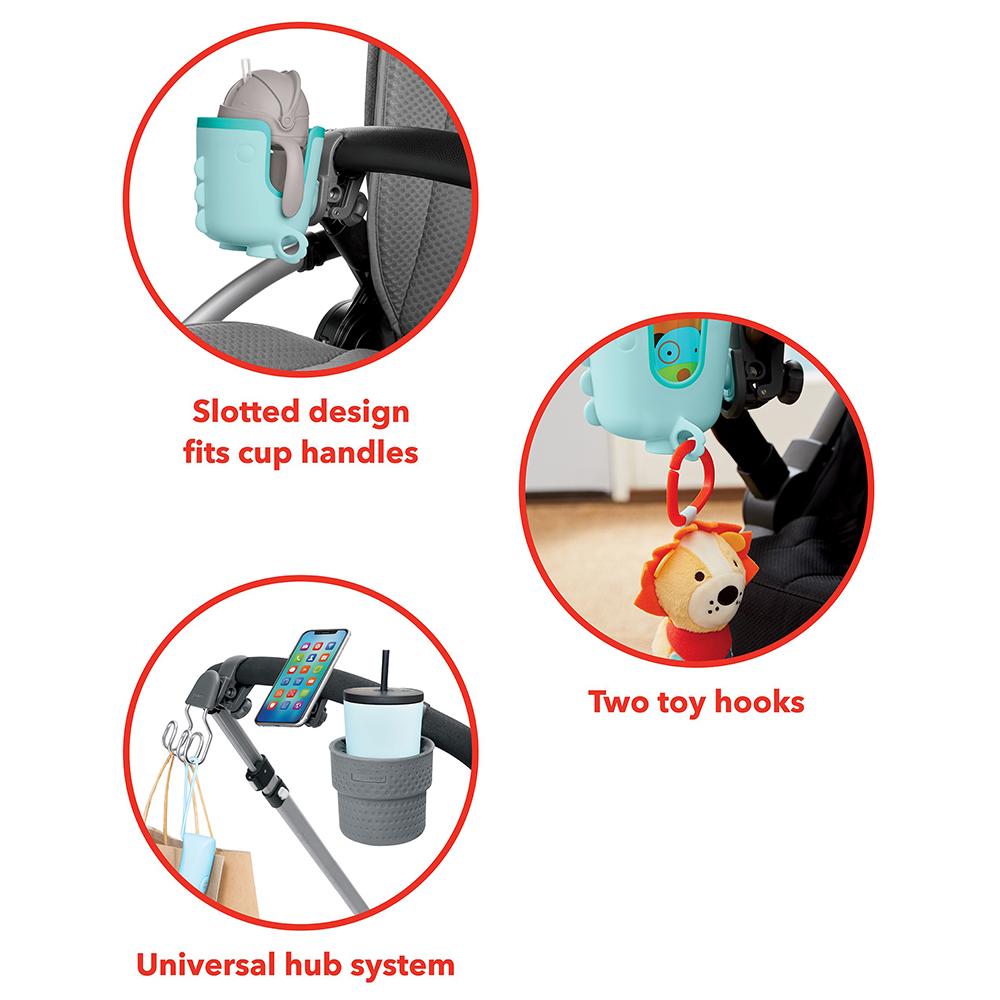 Slotted design fits cup handles

Two toy hooks

Universal hub system