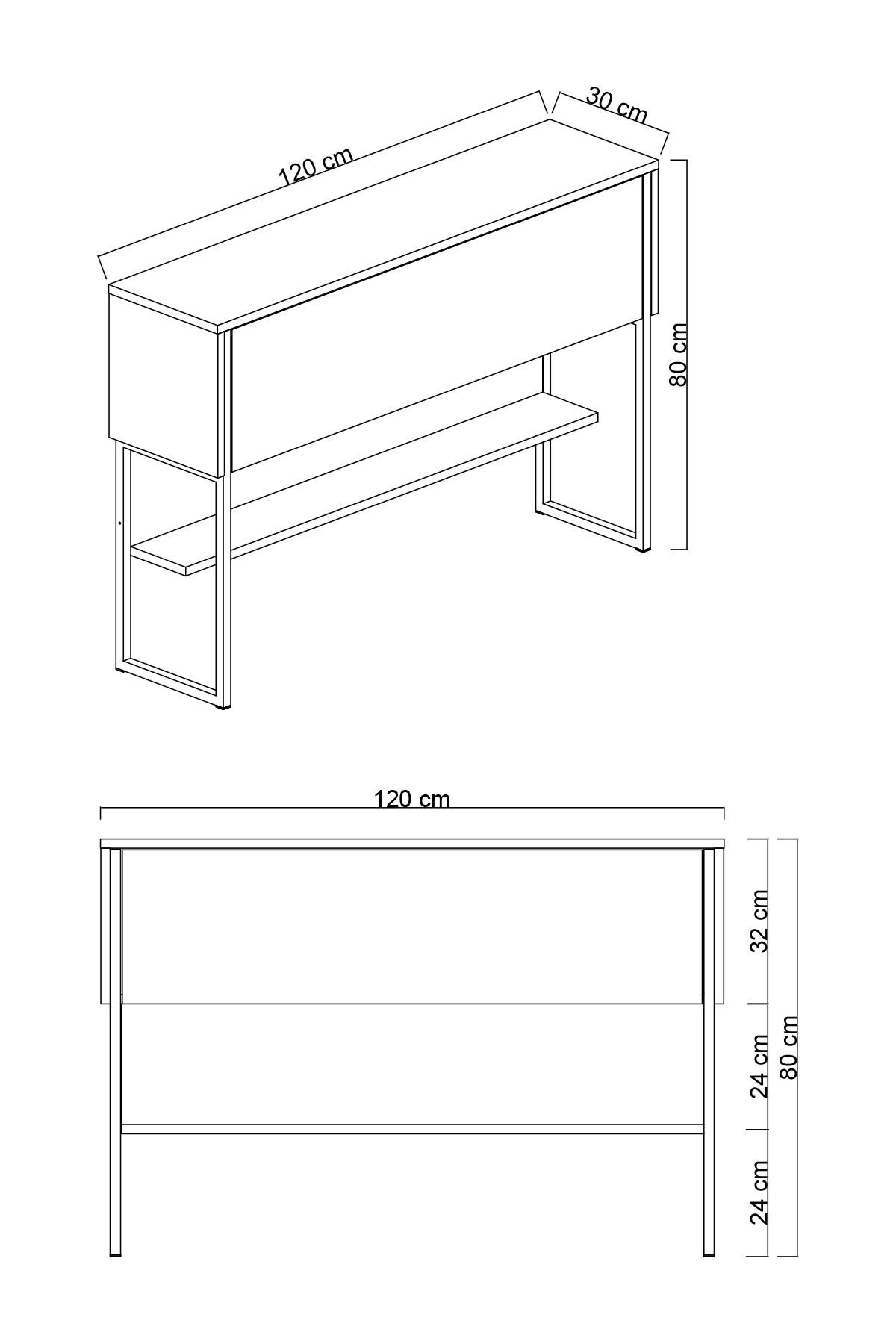 120 cm
30 cm
80 cm

120 cm
32 cm
24 cm
24 cm
80 cm