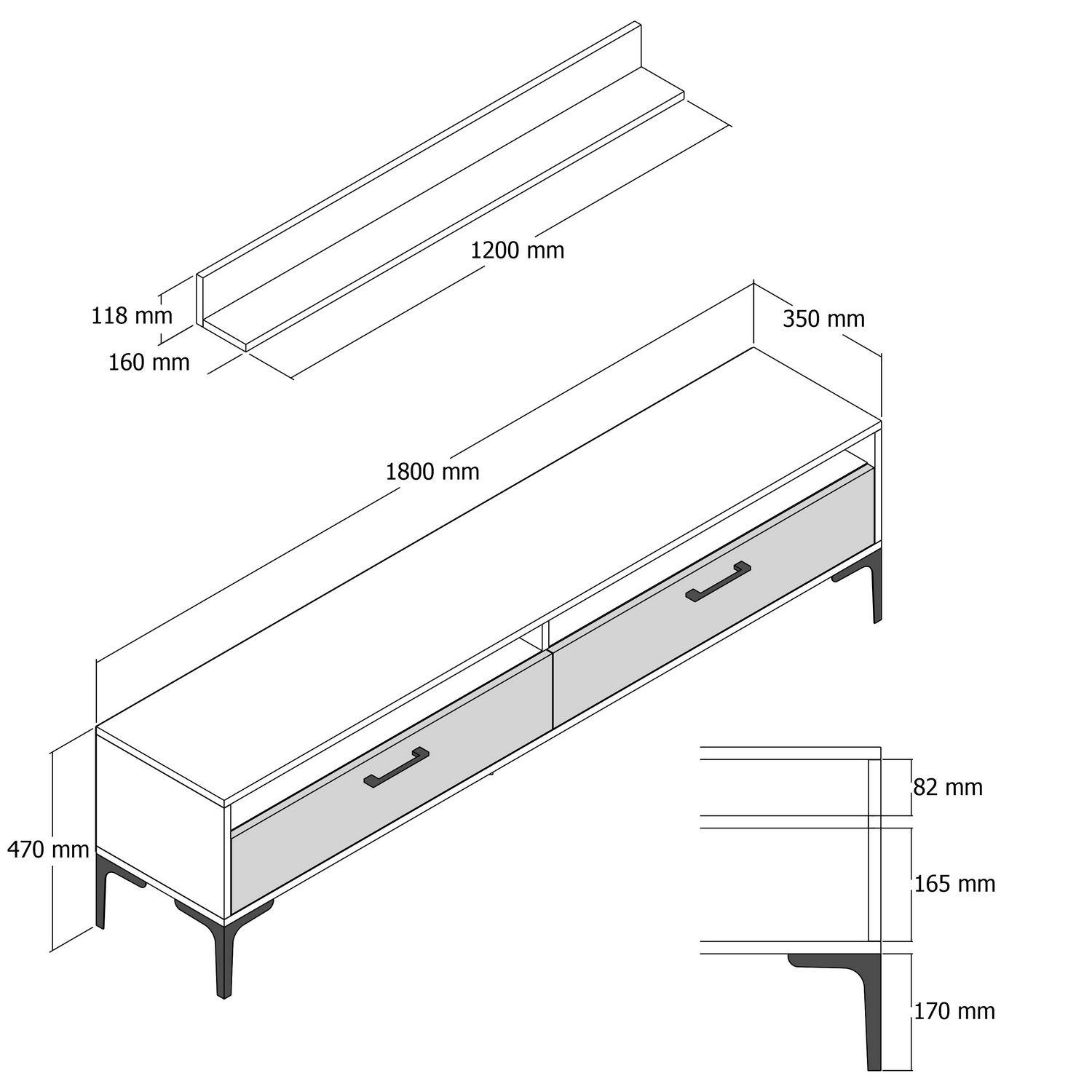 1200 mm

118 mm

160 mm

350 mm

1800 mm

470 mm

82 mm

165 mm

170 mm