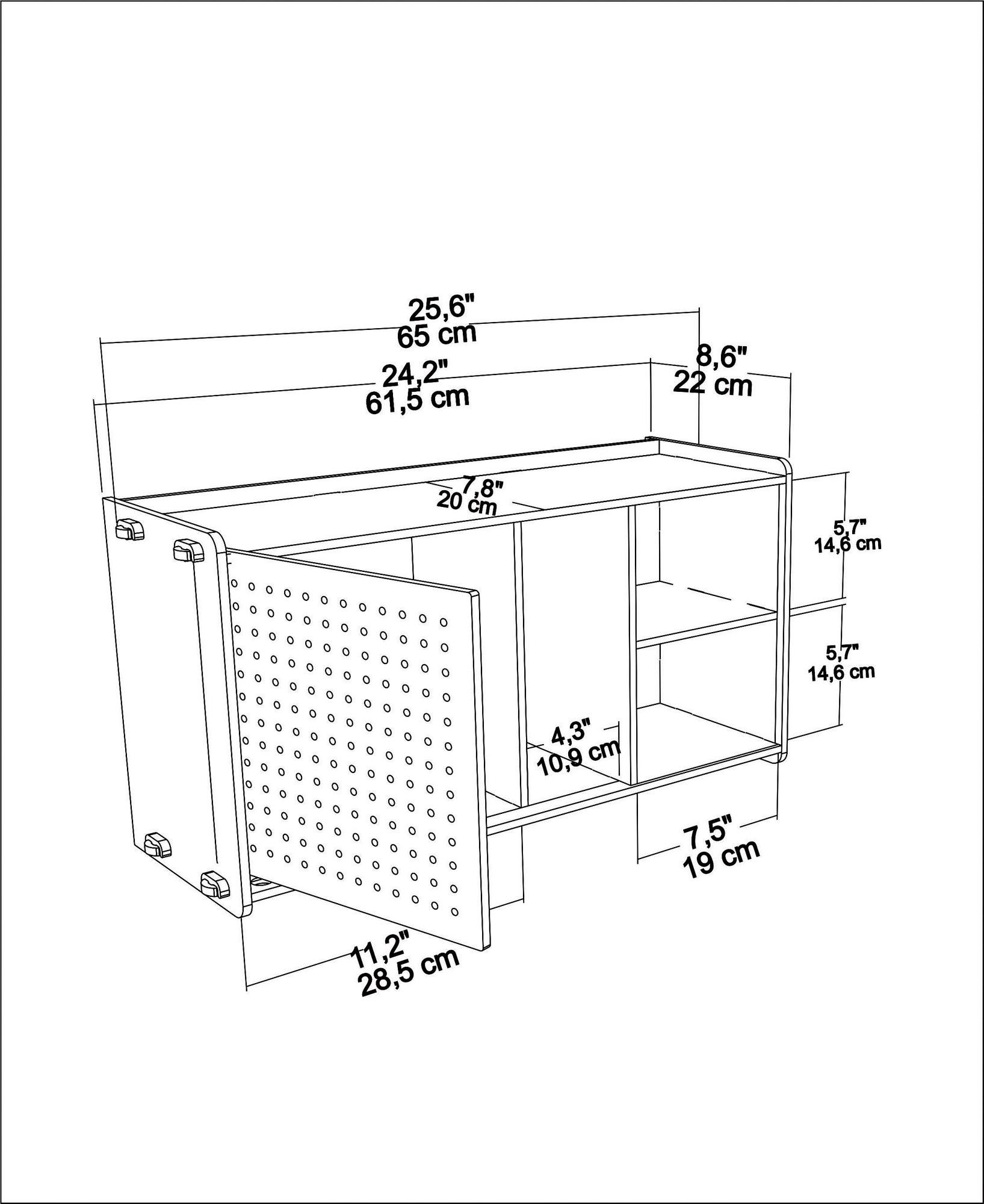 25,6"
65 cm

24,2"
61,5 cm

8,6"
22 cm

7,8"
20 cm

5,7"
14,6 cm

5,7"
14,6 cm

4,3"
10,9 cm

7,5"
19 cm

11,2"
28,5 cm