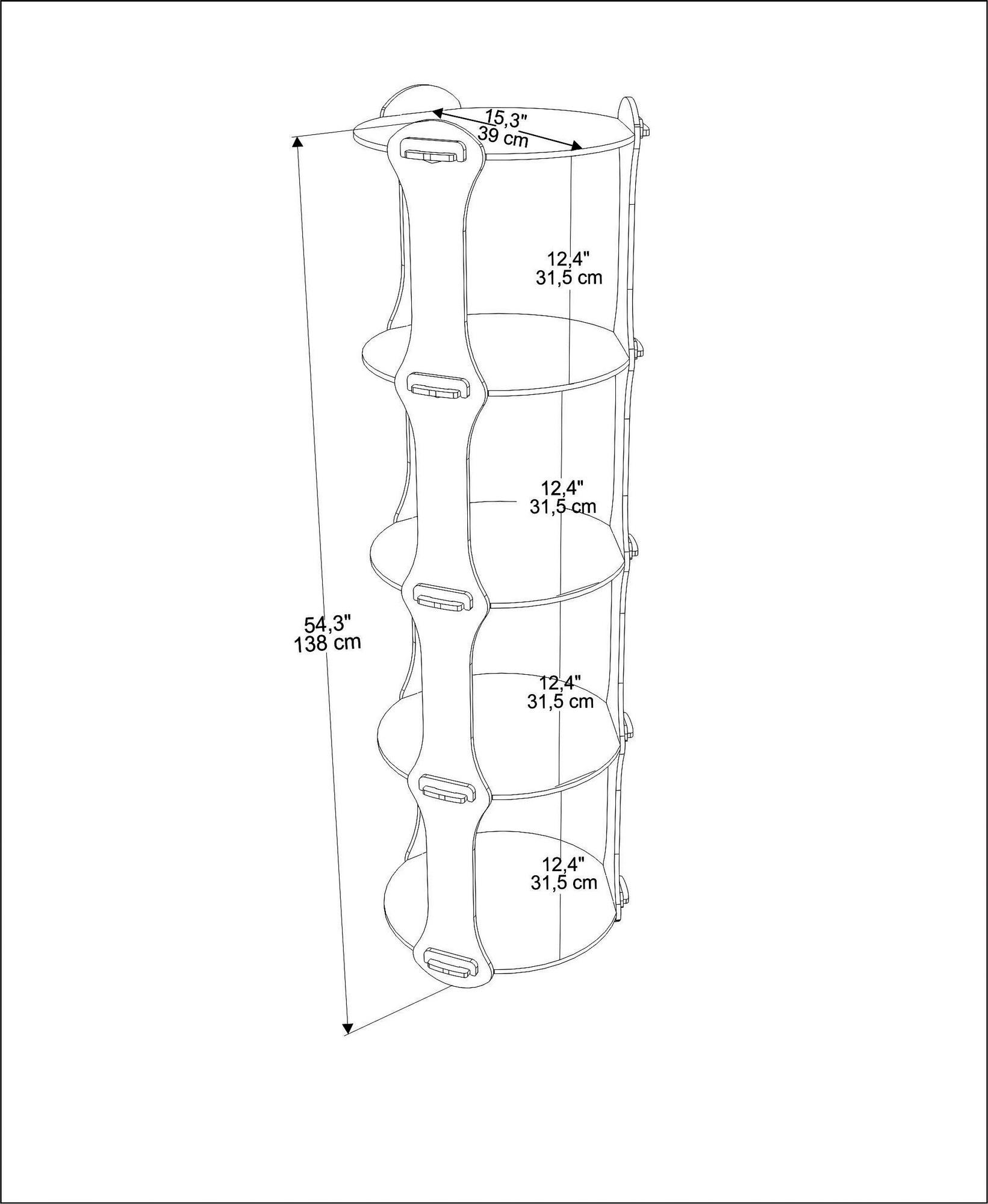 15,3"
39 cm

12,4"
31,5 cm

12,4"
31,5 cm

54,3"
138 cm

12,4"
31,5 cm

12,4"
31,5 cm