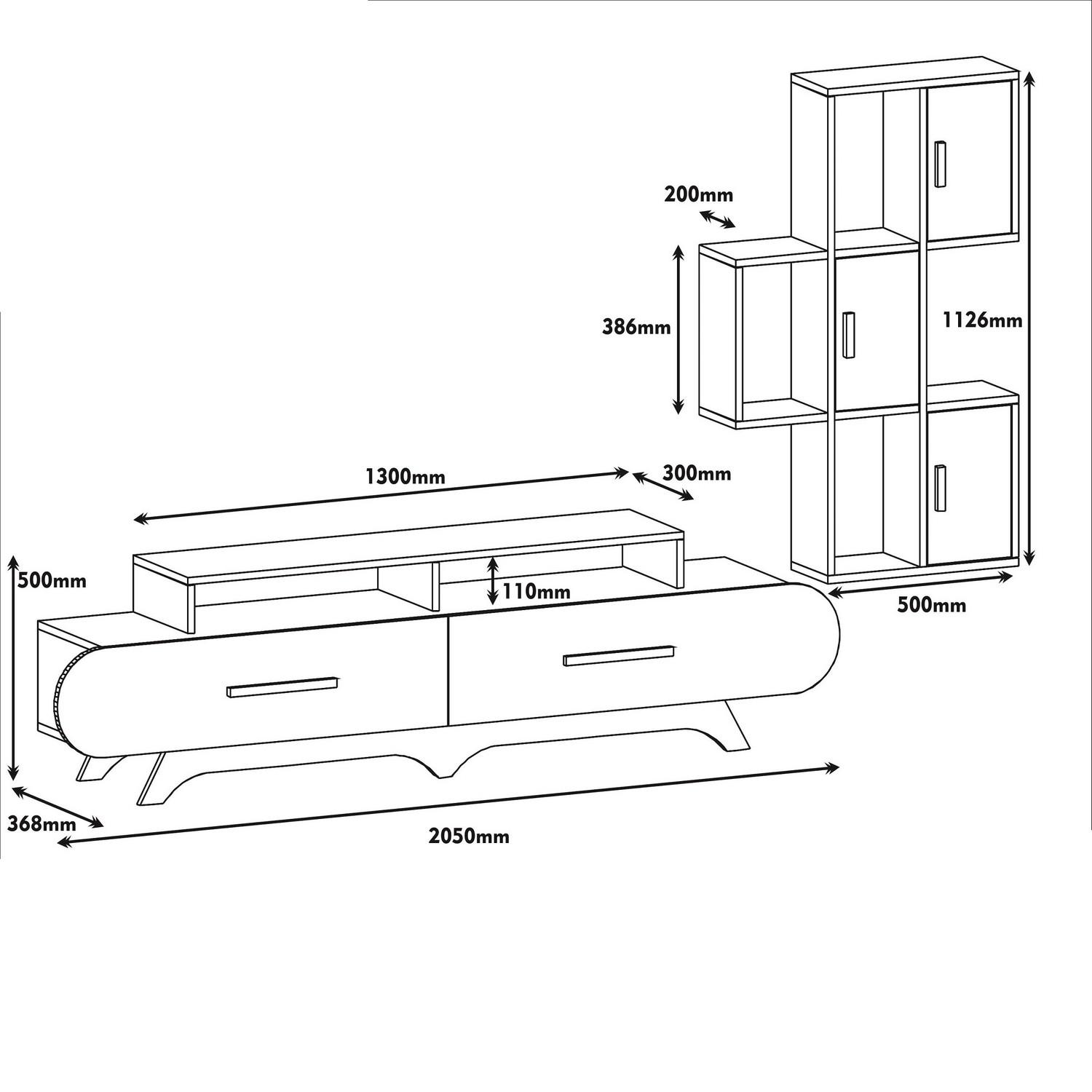 200mm
386mm
1126mm
1300mm
300mm
500mm
110mm
500mm
368mm
2050mm