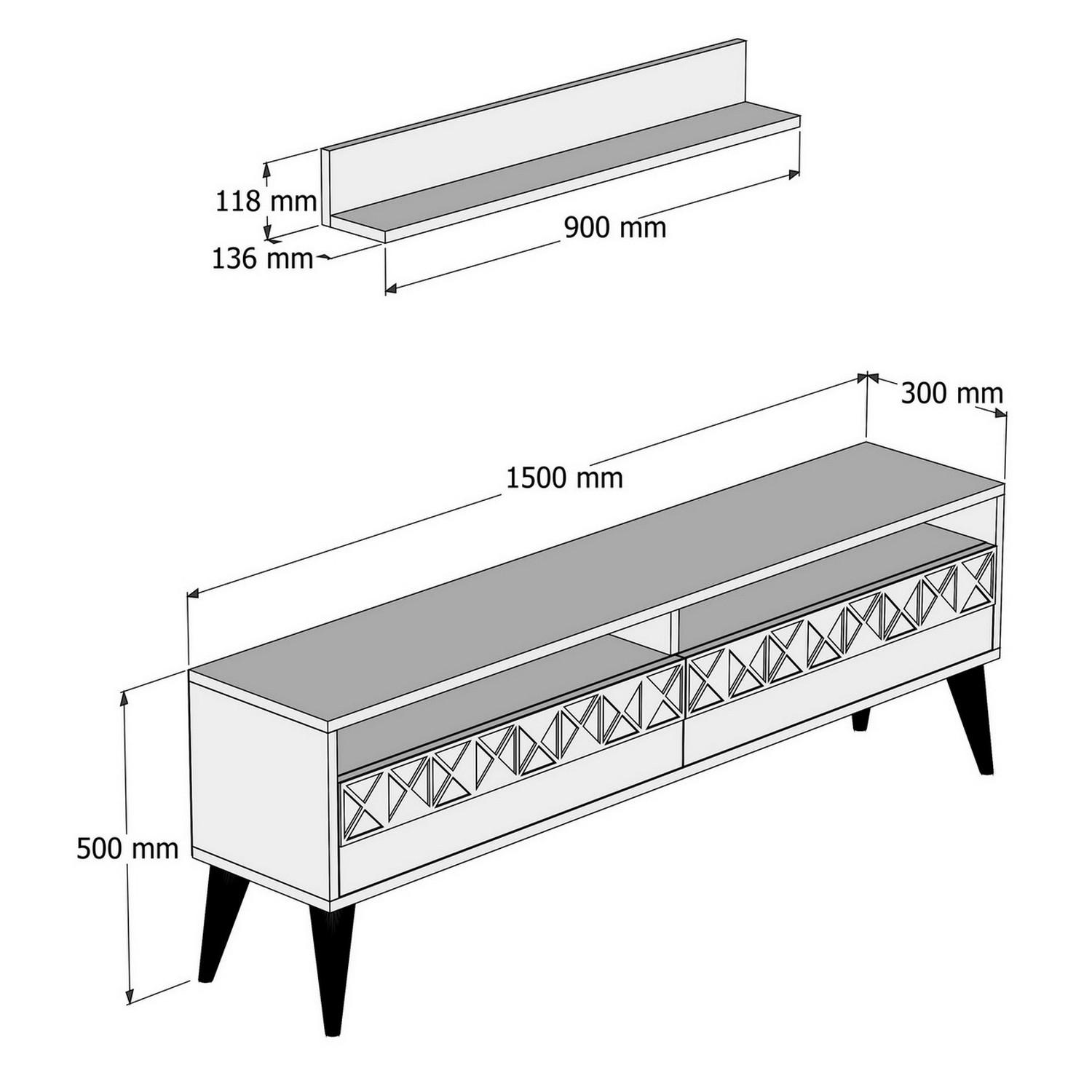 118 mm
900 mm
136 mm

300 mm
1500 mm
500 mm