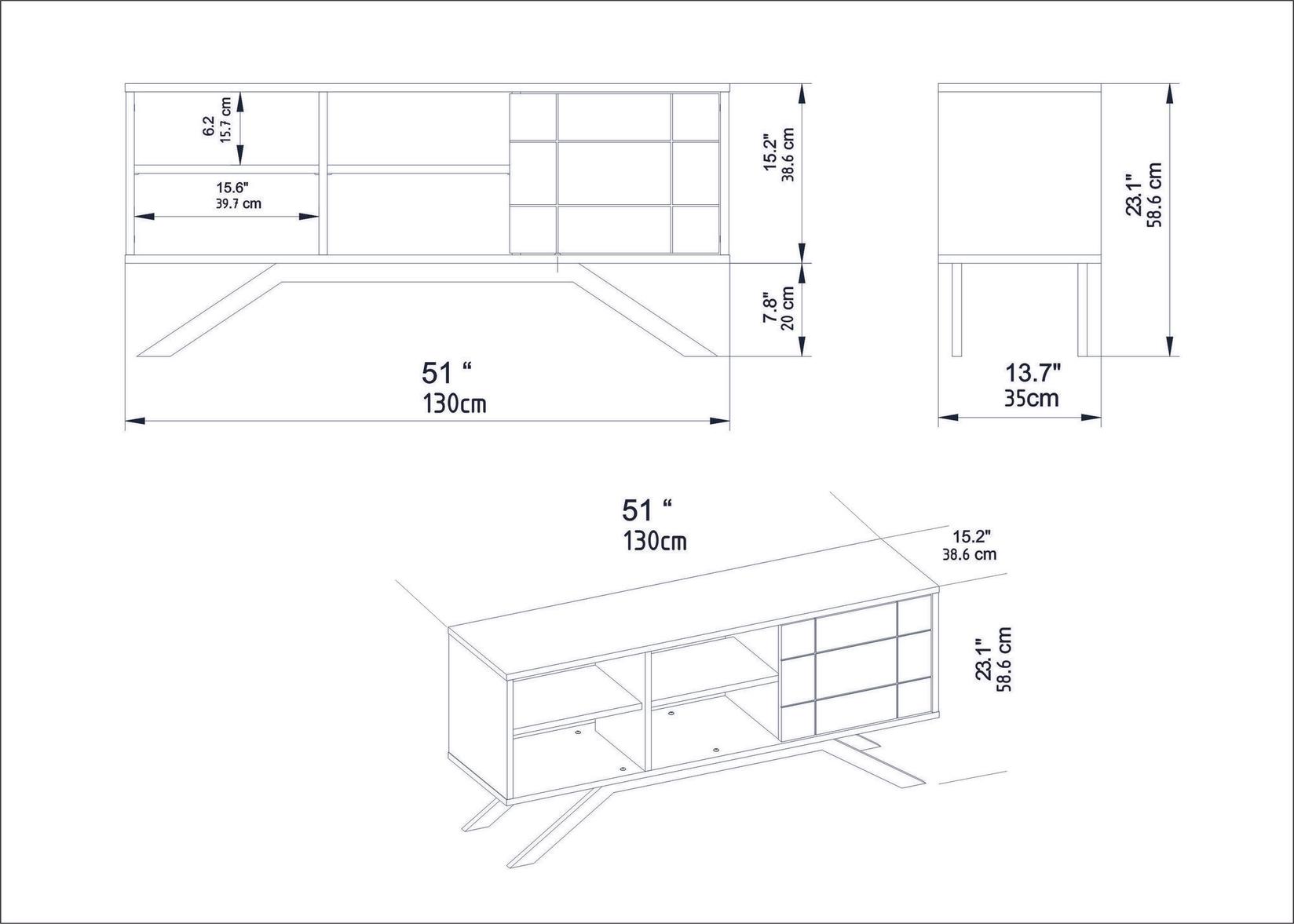 6.2
15.7 cm

15.6"
39.7 cm

15.2"
38.6 cm

7.8"
20 cm

51 “
130cm

23.1"
58.6 cm

13.7"
35cm

51 “
130cm

15.2"
38.6 cm

23.1"
58.6 cm