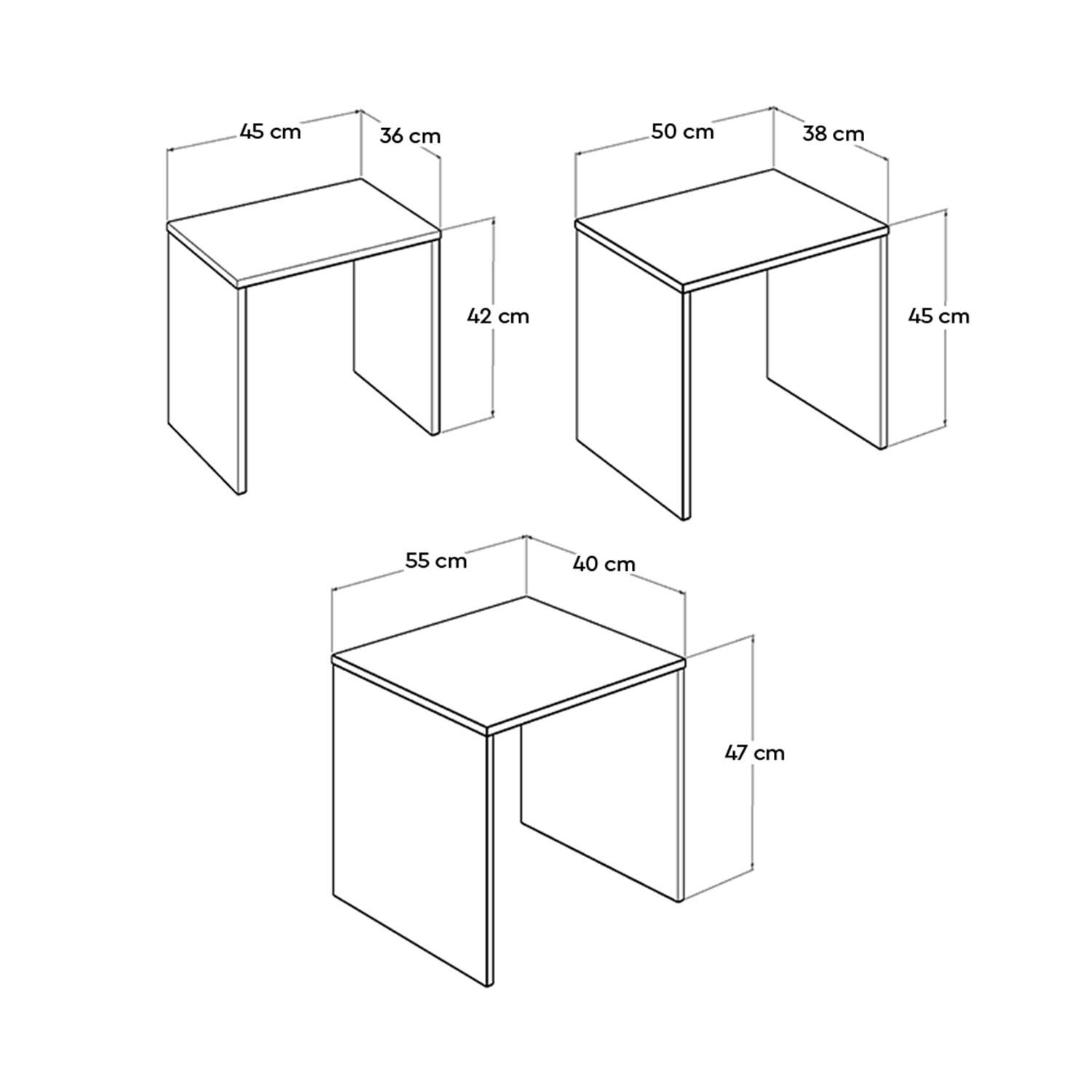 45 cm
36 cm
42 cm

50 cm
38 cm
45 cm

55 cm
40 cm
47 cm